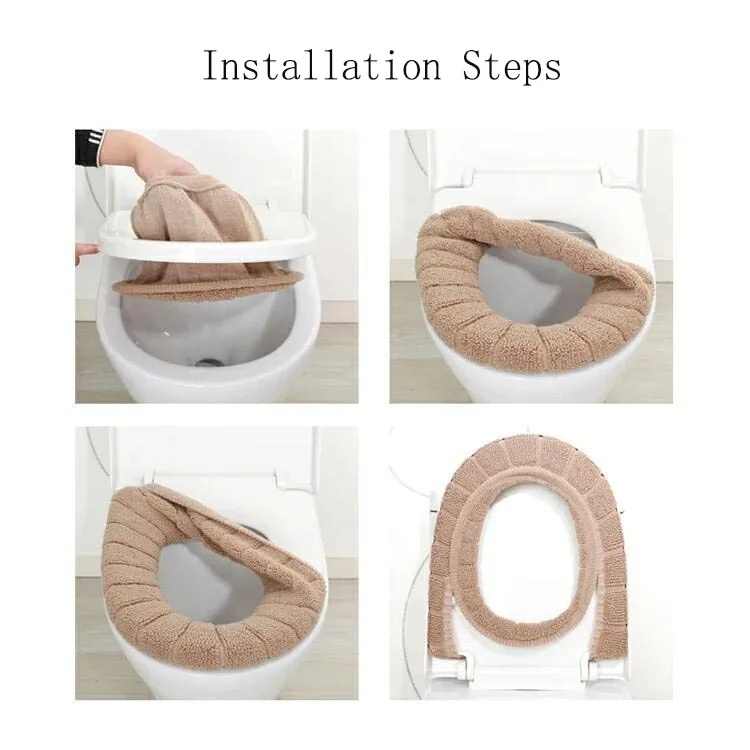 Installation Steps