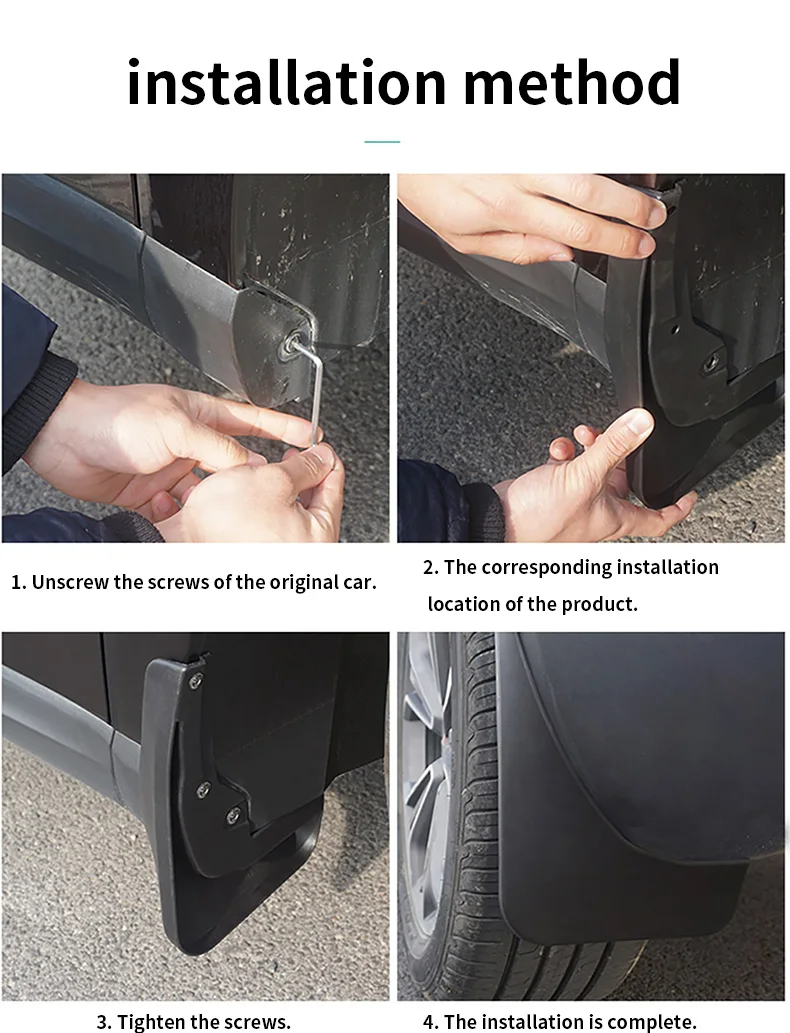 installation method

1. Unscrew the screws of the original car.

2. The corresponding installation location of the product.

3. Tighten the screws.

4. The installation is complete.