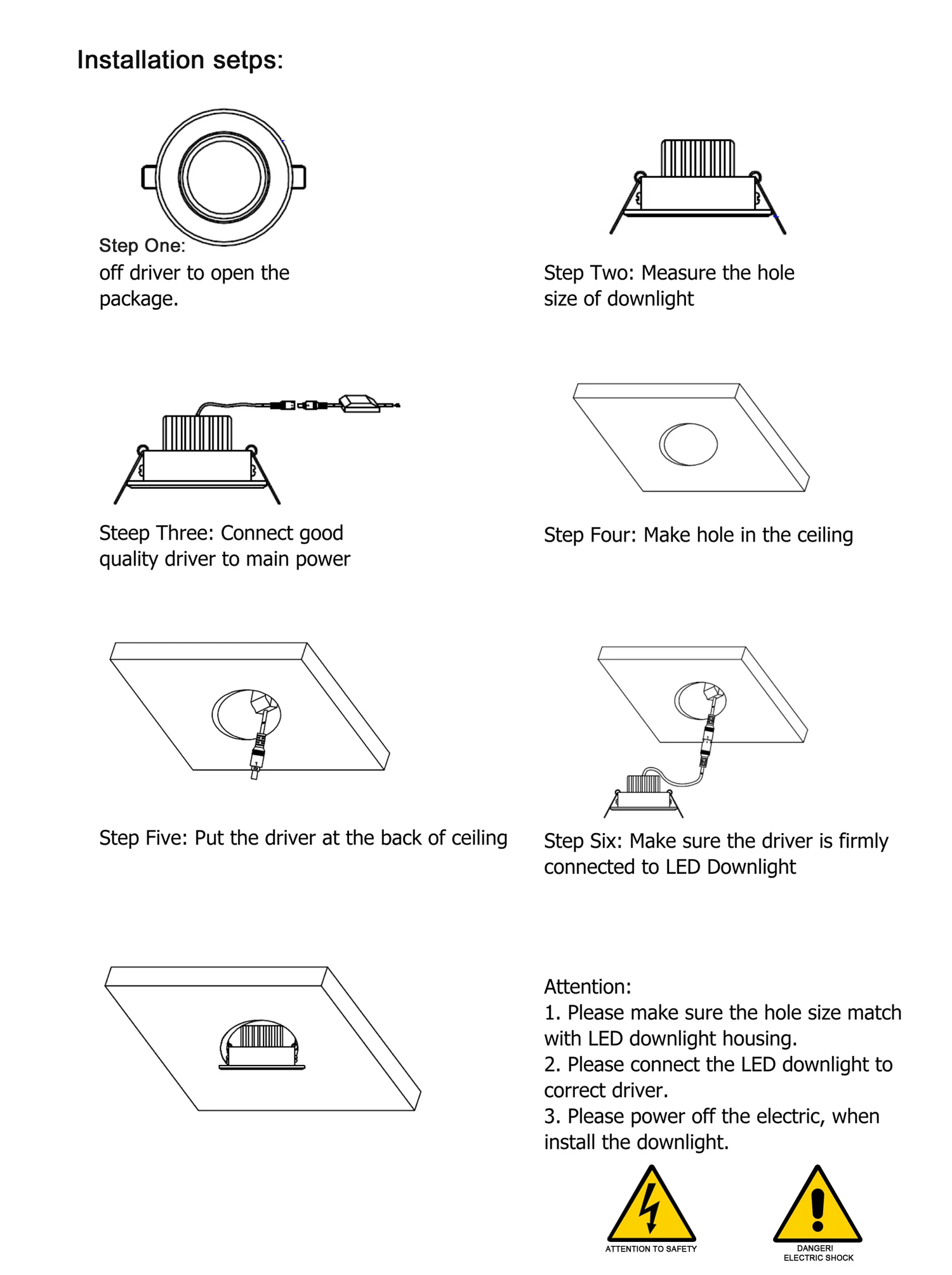 Installation setps:

Step One:
off driver to open the package.

Step Two: Measure the hole size of downlight

Steep Three: Connect good quality driver to main power

Step Four: Make hole in the ceiling

Step Five: Put the driver at the back of ceiling

Step Six: Make sure the driver is firmly connected to LED Downlight

Attention:
1. Please make sure the hole size match with LED downlight housing.
2. Please connect the LED downlight to correct driver.
3. Please power off the electric, when install the downlight.

ATTENTION TO SAFETY

DANGER!
ELECTRIC SHOCK