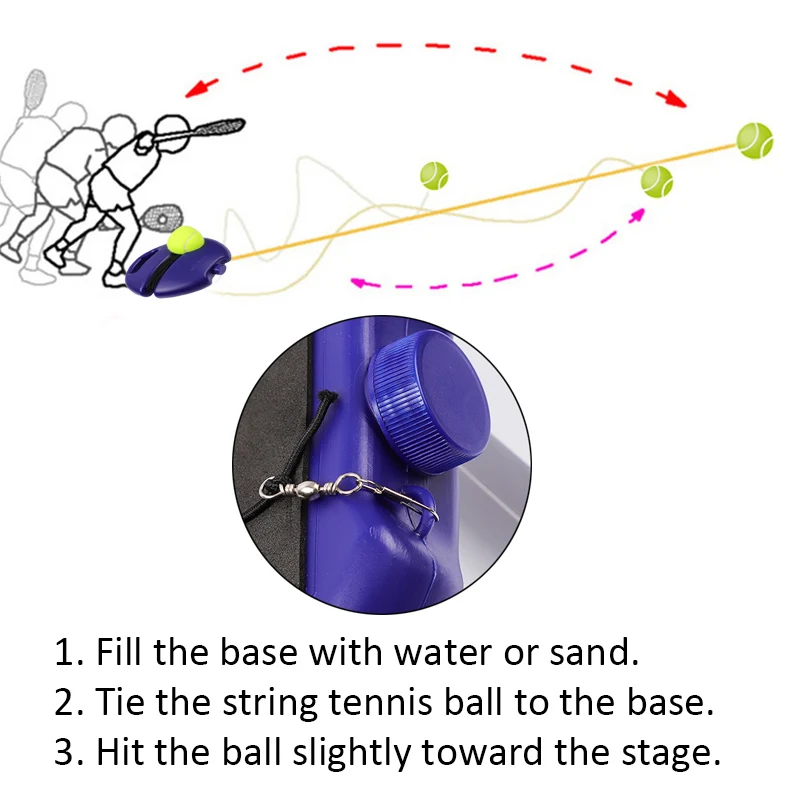 1. Fill the base with water or sand.
2. Tie the string tennis ball to the base.
3. Hit the ball slightly toward the stage.