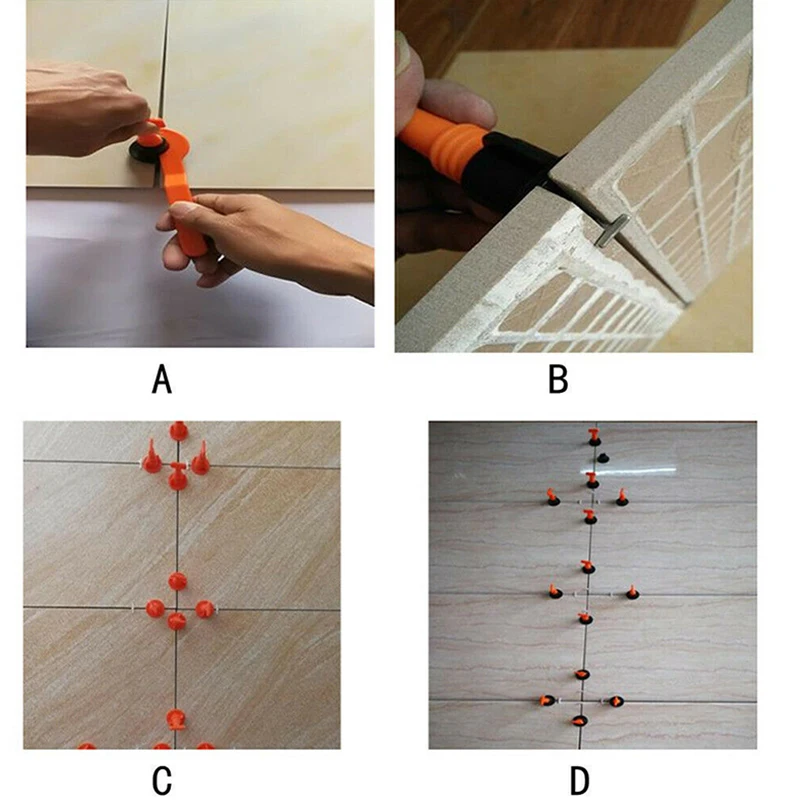 A

B

C

D