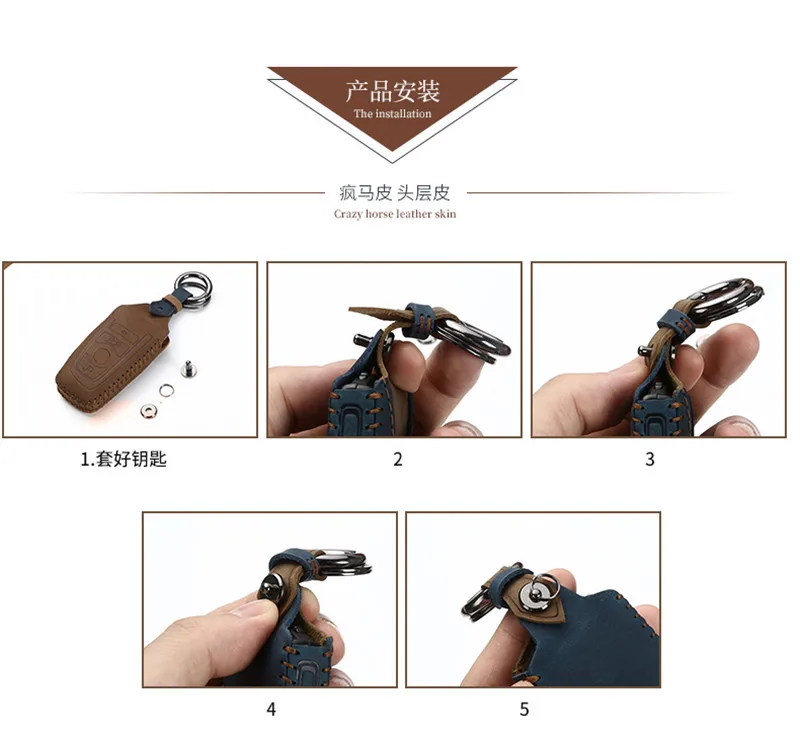 产品安装
The installation

疯马皮 头层皮
Crazy horse leather skin

1.套好钥匙

2

3

4

5