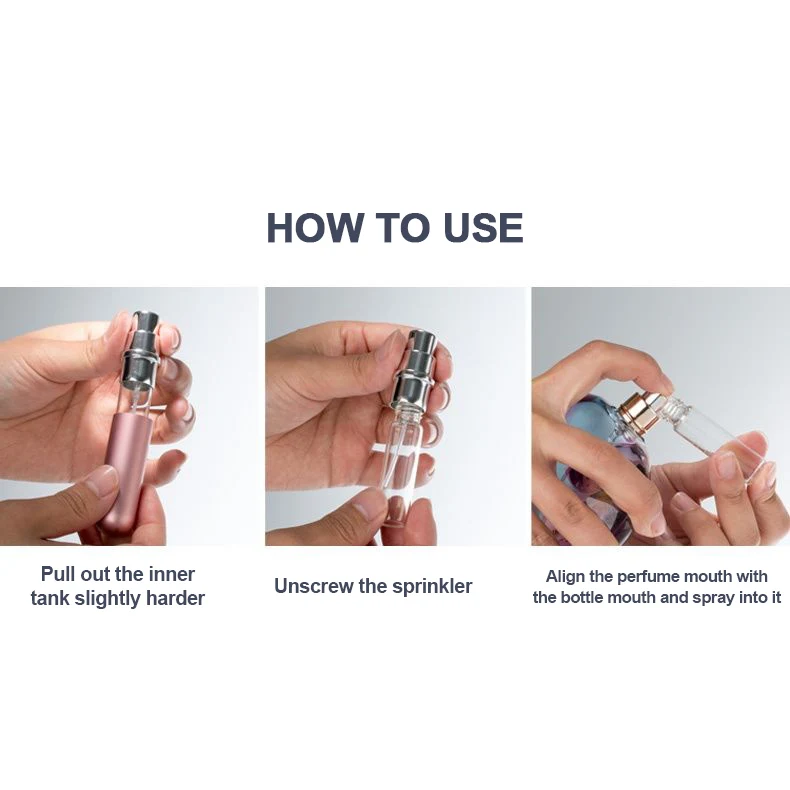 HOW TO USE

Pull out the inner tank slightly harder

Unscrew the sprinkler

Align the perfume mouth with the bottle mouth and spray into it