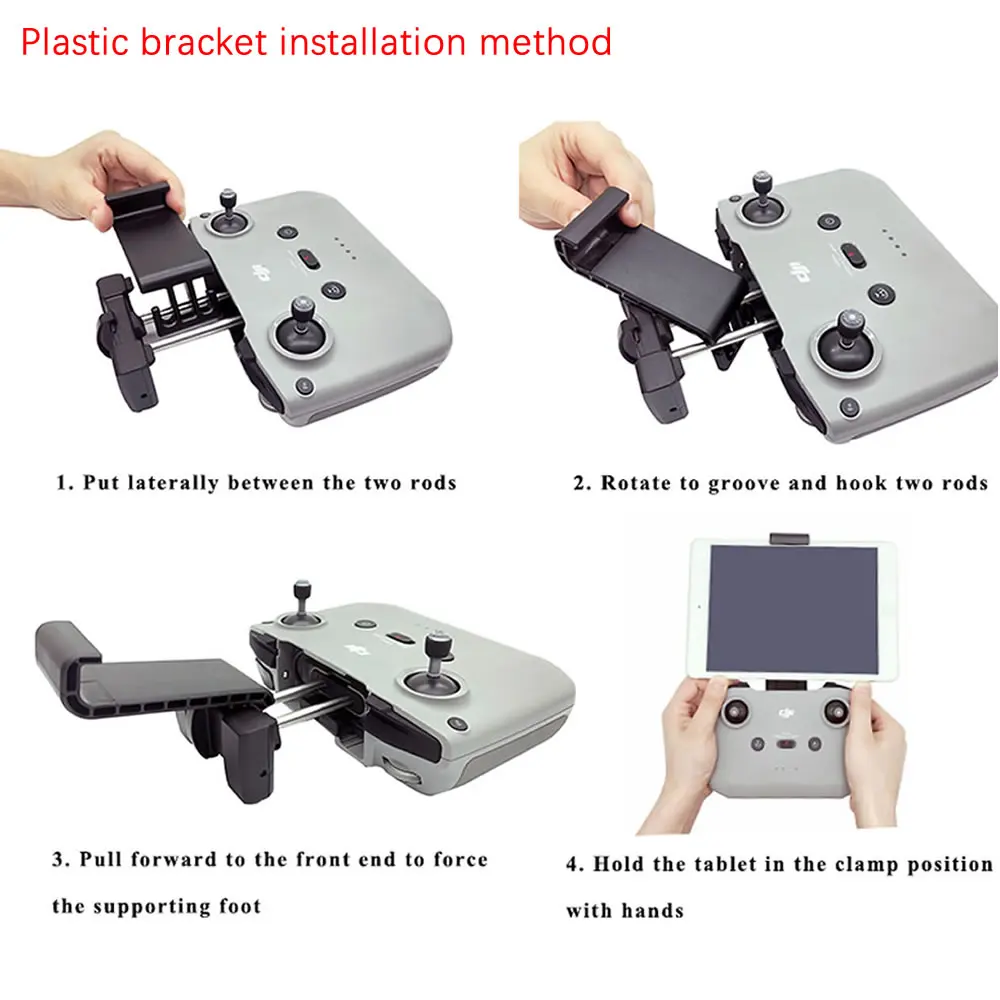 Plastic bracket installation method

1. Put laterally between the two rods

2. Rotate to groove and hook two rods

3. Pull forward to the front end to force the supporting foot

4. Hold the tablet in the clamp position with hands