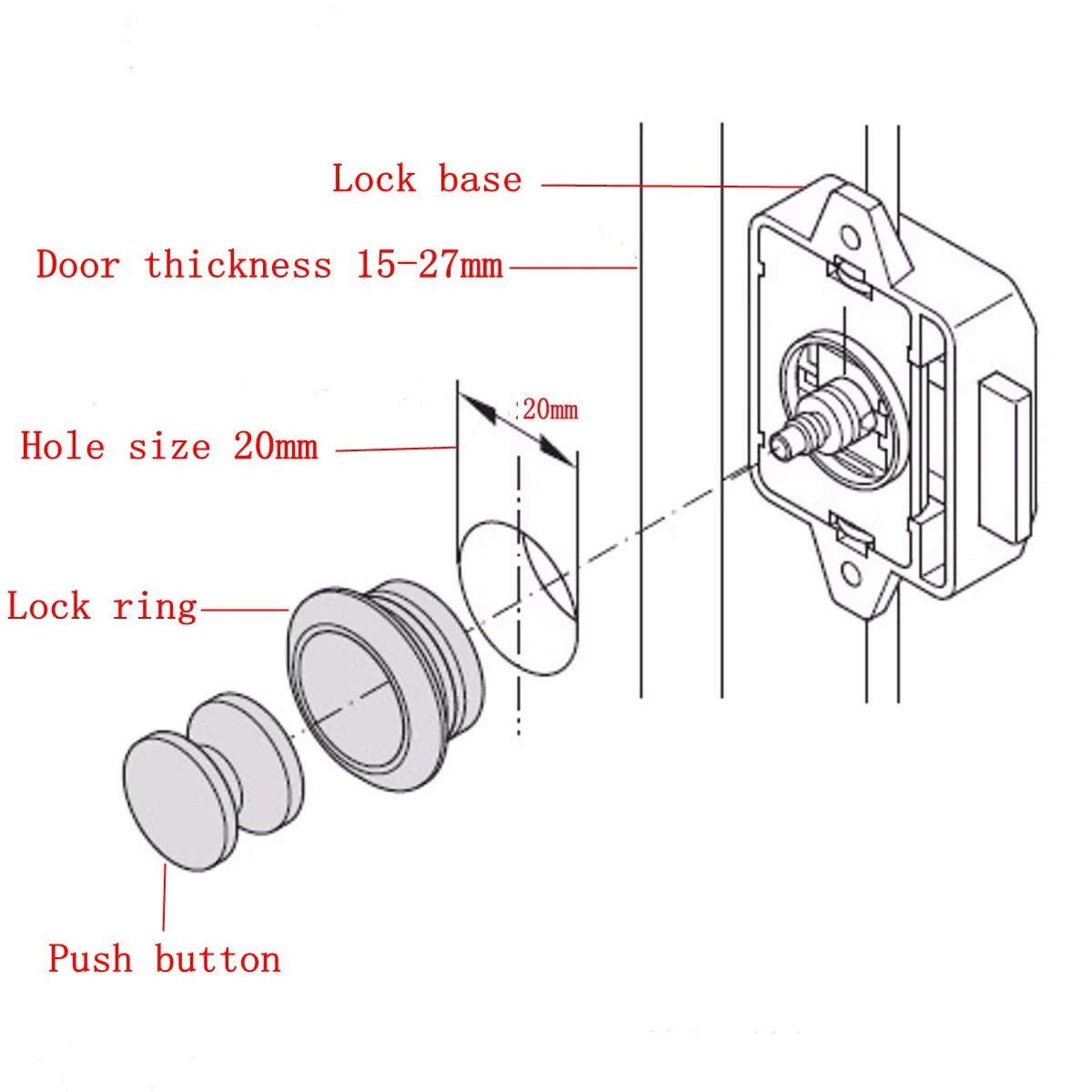 Lock base

Door thickness 15-27mm

20mm

Hole size 20mm

Lock ring

Push button