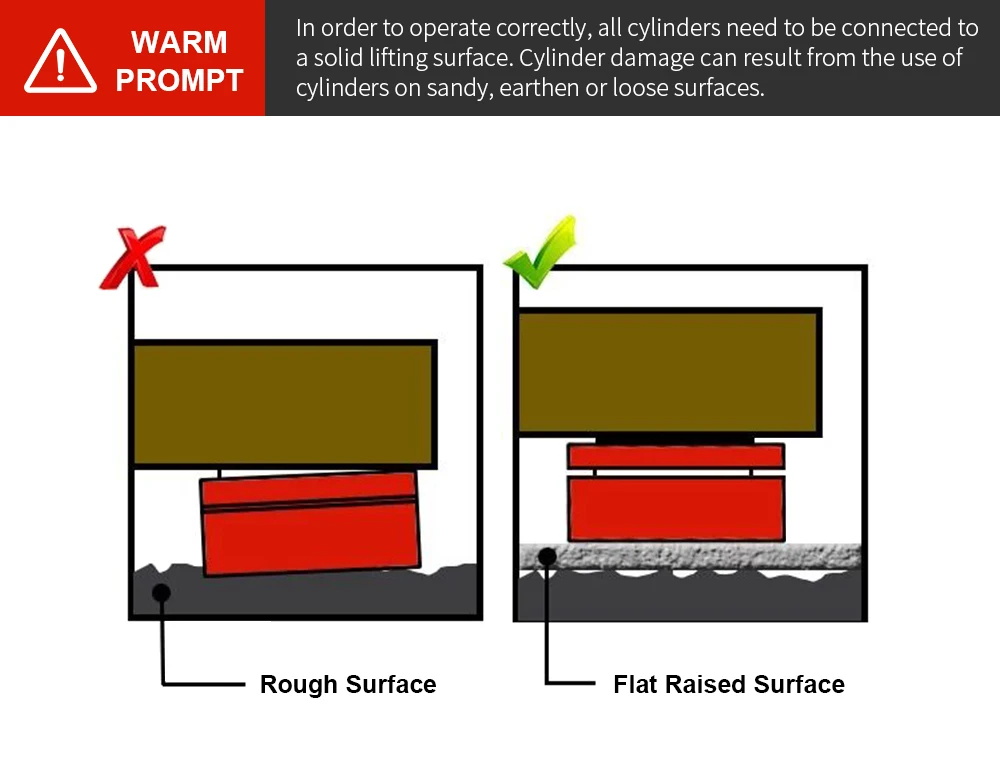 WARM PROMPT

In order to operate correctly, all cylinders need to be connected to a solid lifting surface. Cylinder damage can result from the use of cylinders on sandy, earthen or loose surfaces.

Rough Surface

Flat Raised Surface