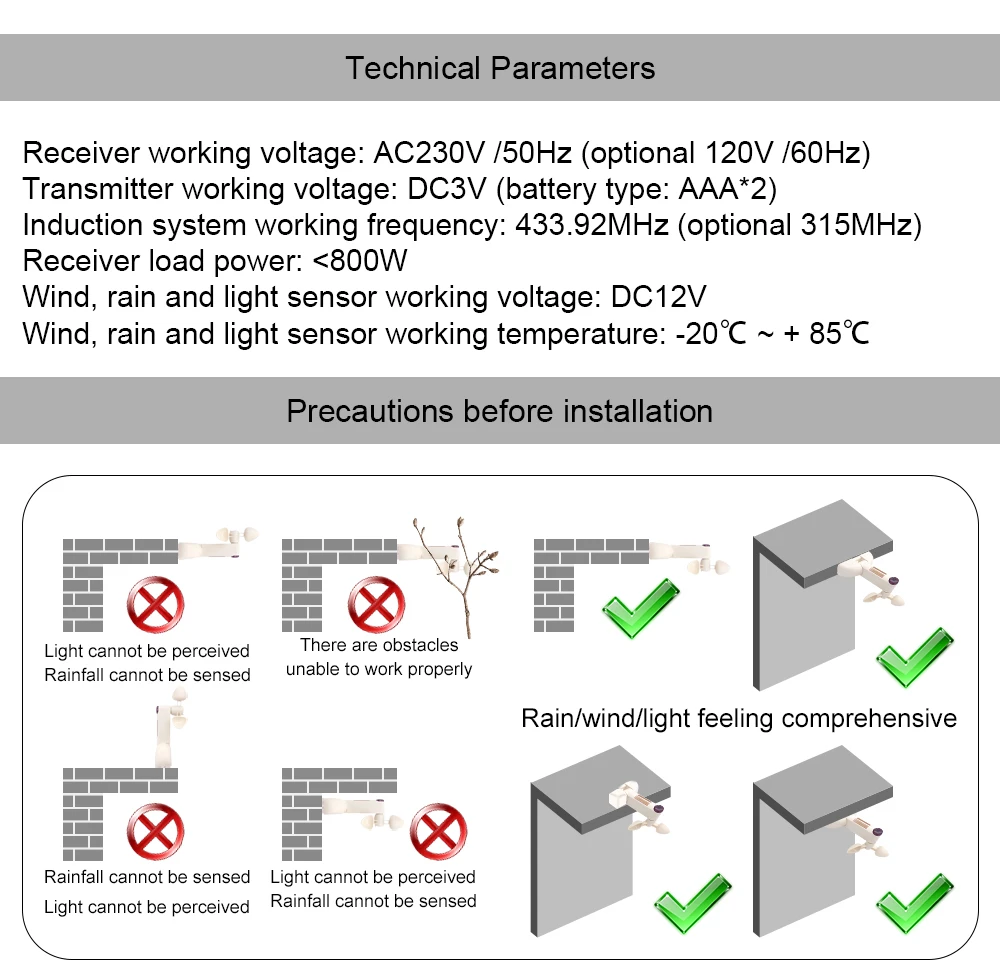 Technical Parameters

Receiver working voltage: AC230V /50Hz (optional 120V /60Hz)
Transmitter working voltage: DC3V (battery type: AAA*2)
Induction system working frequency: 433.92MHz (optional 315MHz)
Receiver load power: <800W
Wind, rain and light sensor working voltage: DC12V
Wind, rain and light sensor working temperature: -20℃ ~ + 85℃

Precautions before installation

Light cannot be perceived
Rainfall cannot be sensed

There are obstacles
unable to work properly

Rain/wind/light feeling comprehensive

Rainfall cannot be sensed
Light cannot be perceived

Light cannot be perceived
Rainfall cannot be sensed