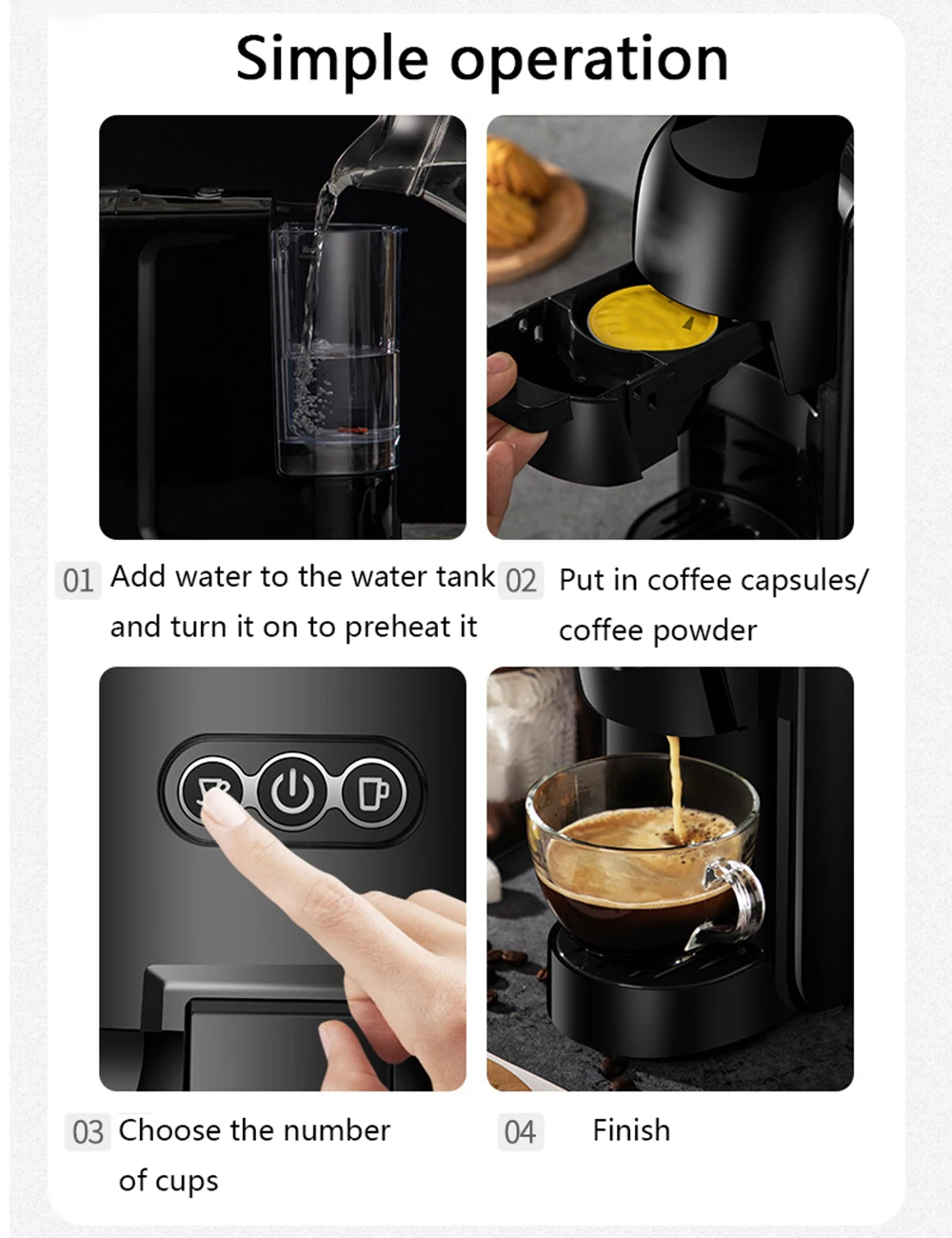 Simple operation

01 Add water to the water tank and turn it on to preheat it

02 Put in coffee capsules/ coffee powder

03 Choose the number of cups

04 Finish