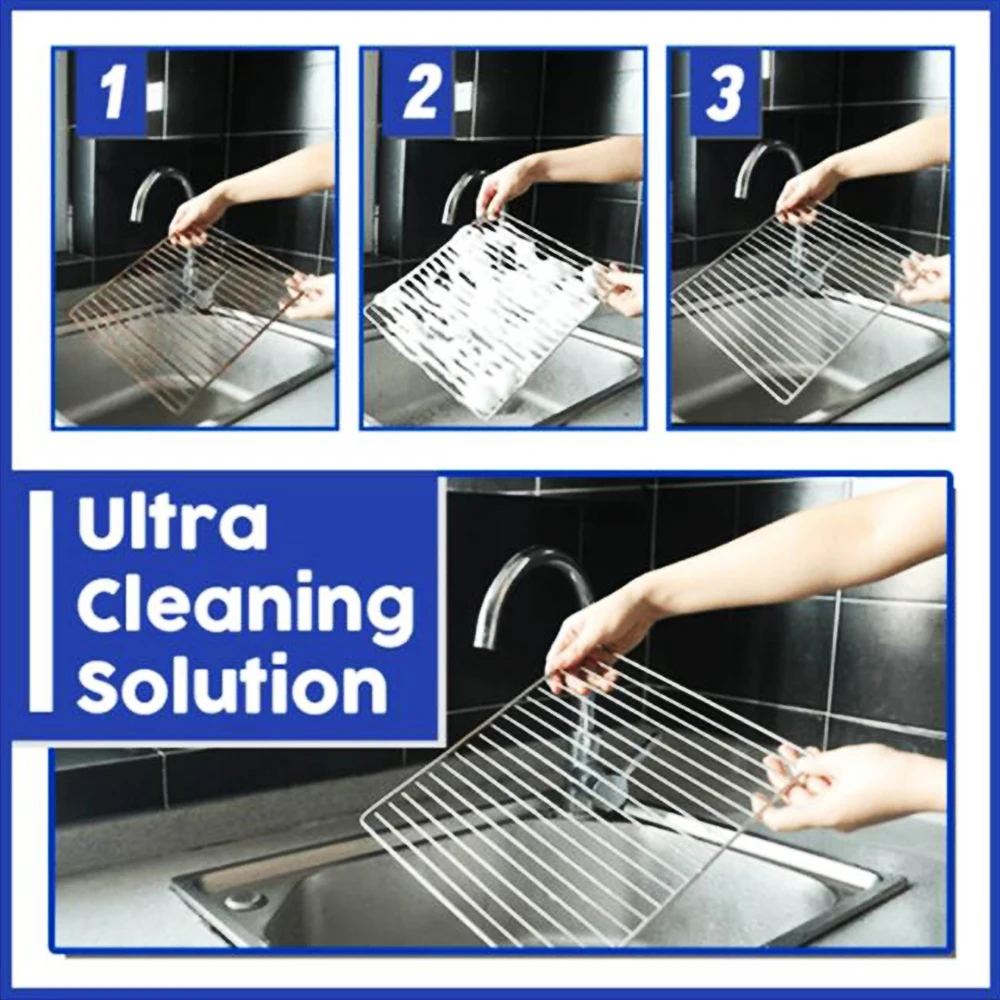 1

2

3

Ultra Cleaning Solution