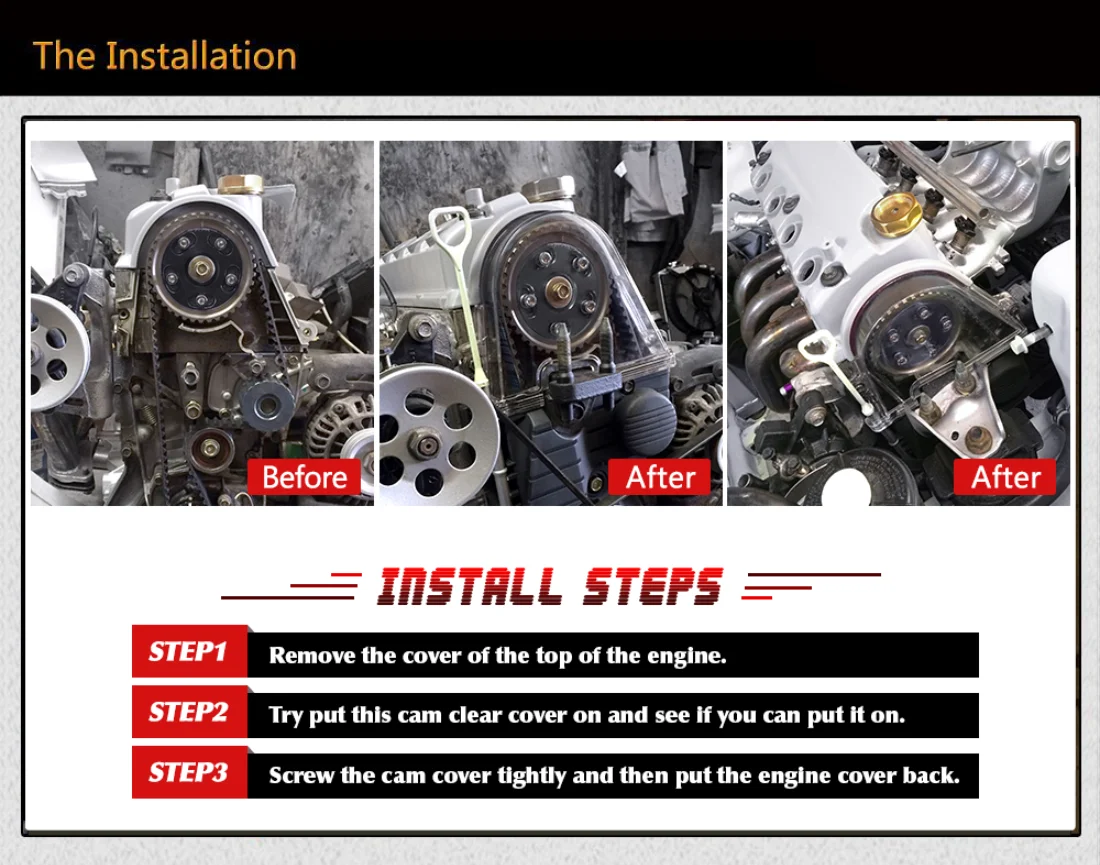 The Installation

Before

After

After

INSTALL STEPS

STEP1 Remove the cover of the top of the engine.

STEP2 Try put this cam clear cover on and see if you can put it on.

STEP3 Screw the cam cover tightly and then put the engine cover back.