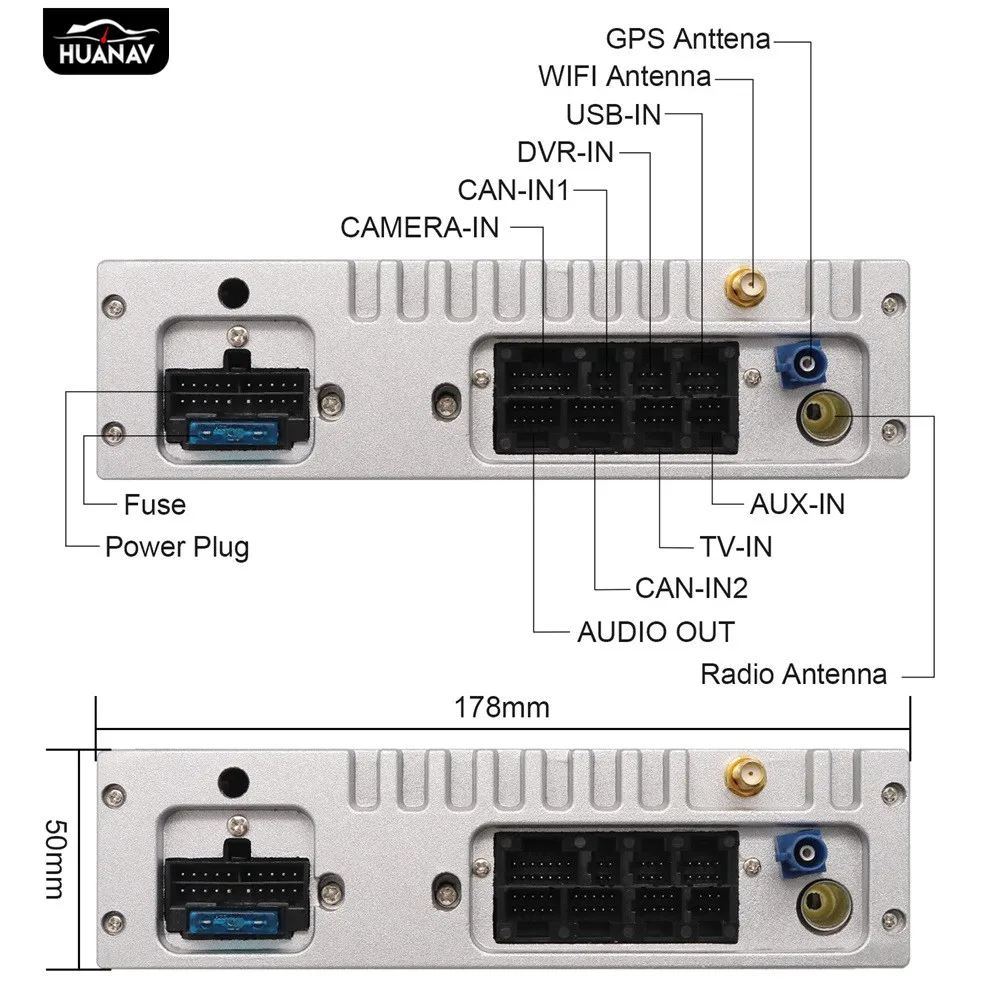 HUANAV

GPS Anttena
WIFI Antenna
USB-IN
DVR-IN
CAN-IN1
CAMERA-IN

Fuse
Power Plug

AUX-IN
TV-IN
CAN-IN2
AUDIO OUT
Radio Antenna

178mm

50mm