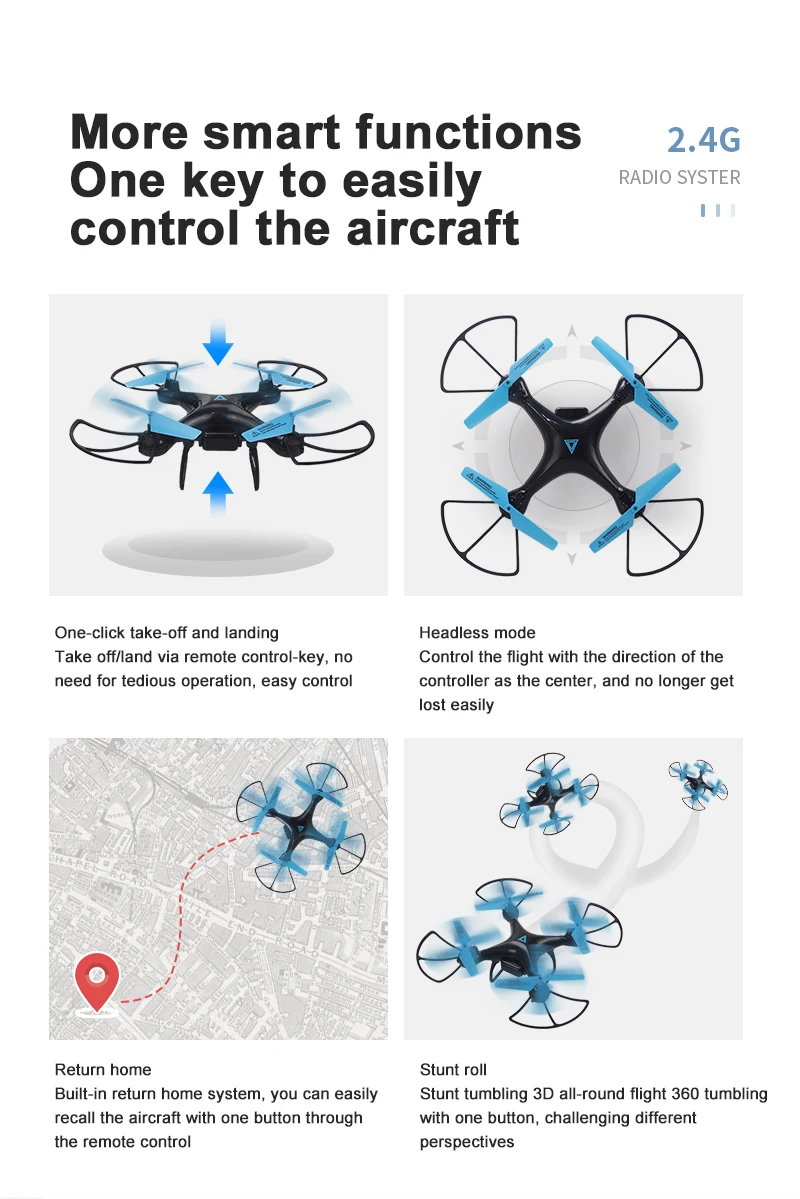 More smart functions
One key to easily
control the aircraft

2.4G
RADIO SYSTER

One-click take-off and landing
Take off/land via remote control-key, no need for tedious operation, easy control

Headless mode
Control the flight with the direction of the controller as the center, and no longer get lost easily

Return home
Built-in return home system, you can easily recall the aircraft with one button through the remote control

Stunt roll
Stunt tumbling 3D all-round flight 360 tumbling with one button, challenging different perspectives