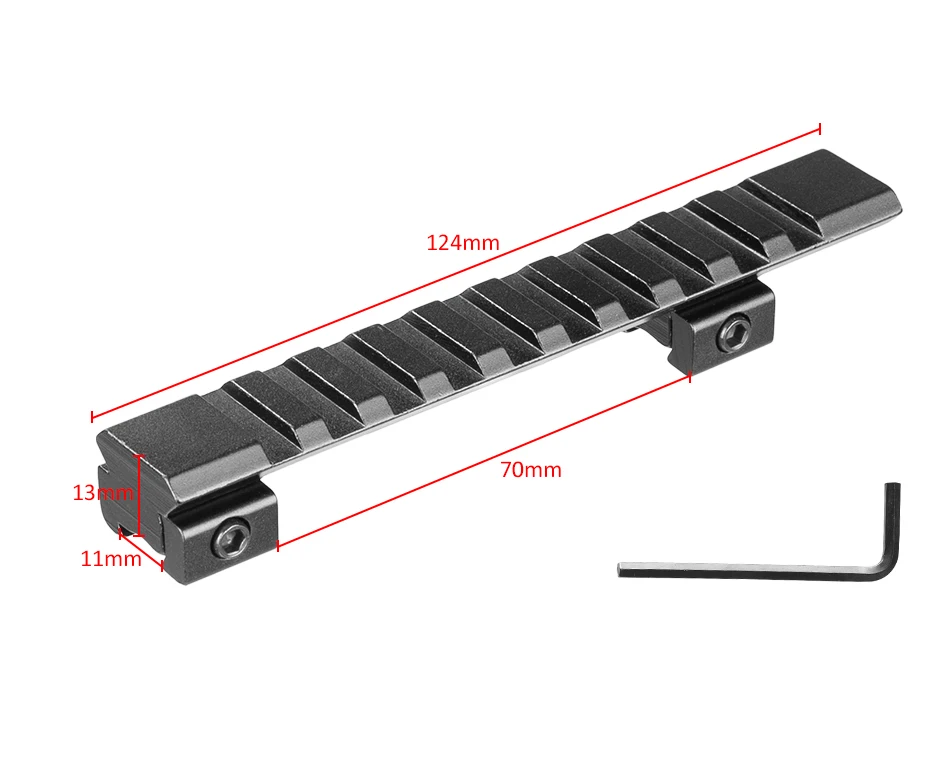 124mm

70mm

13mm

11mm