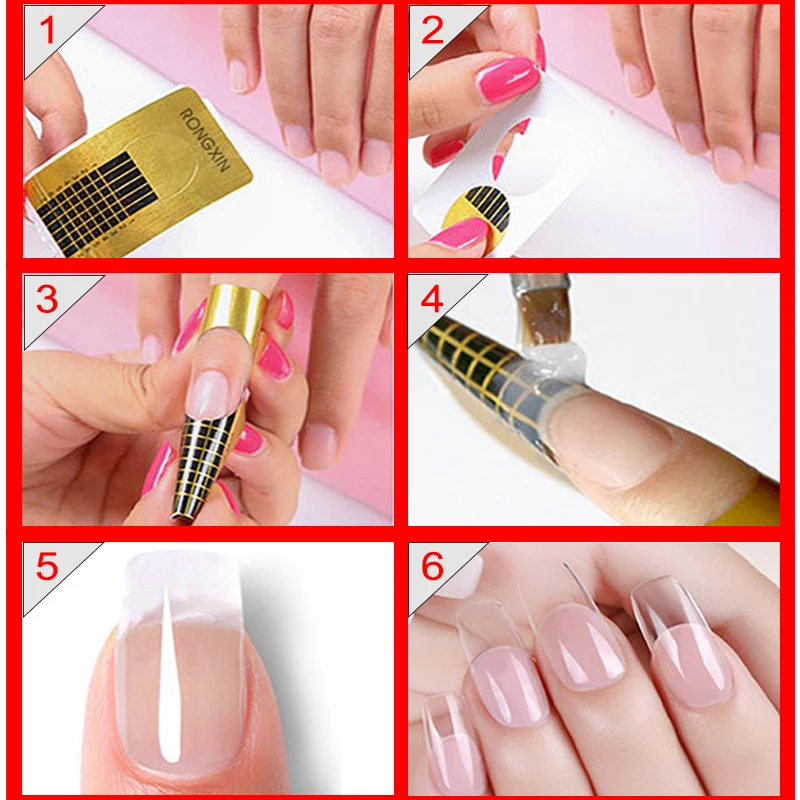 1
RONGXIN
2
3
4
5
6