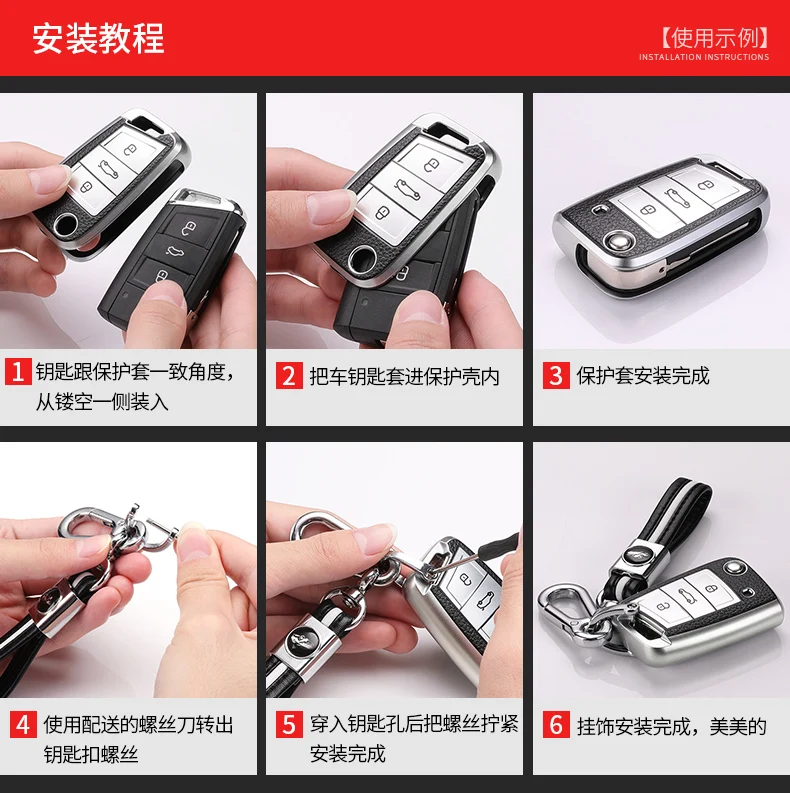 安装教程

【使用示例】
INSTALLATION INSTRUCTIONS

1 钥匙跟保护套一致角度，从镂空一侧装入

2 把车钥匙套进保护壳内

3 保护套安装完成

4 使用配送的螺丝刀转出钥匙扣螺丝

5 穿入钥匙孔后把螺丝拧紧安装完成

6 挂饰安装完成，美美的