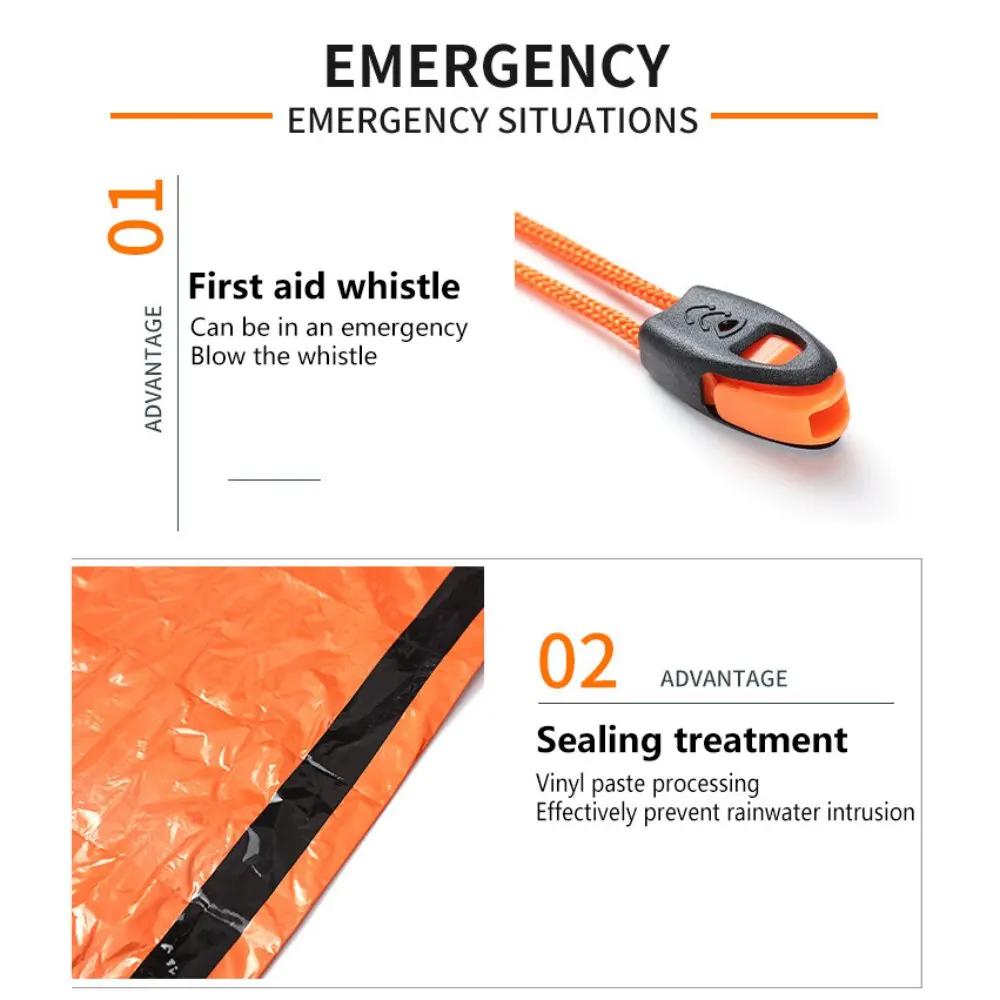 EMERGENCY

EMERGENCY SITUATIONS

01

ADVANTAGE

First aid whistle

Can be in an emergency
Blow the whistle

02 ADVANTAGE

Sealing treatment

Vinyl paste processing
Effectively prevent rainwater intrusion