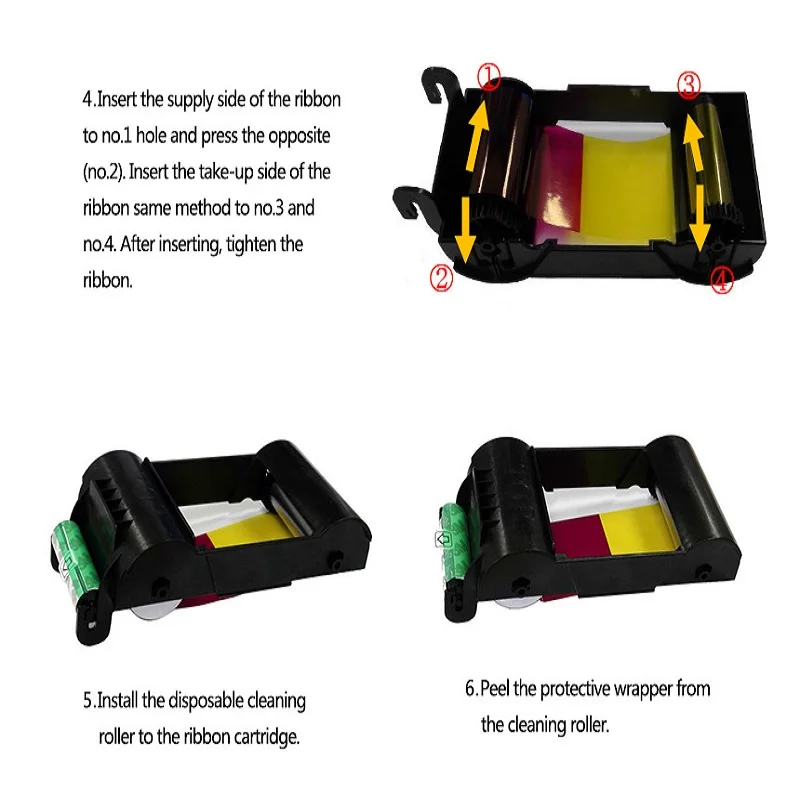 4.Insert the supply side of the ribbon to no.1 hole and press the opposite (no.2). Insert the take-up side of the ribbon same method to no.3 and no.4. After inserting, tighten the ribbon.

①
③
②
④

5.Install the disposable cleaning roller to the ribbon cartridge.

6.Peel the protective wrapper from the cleaning roller.