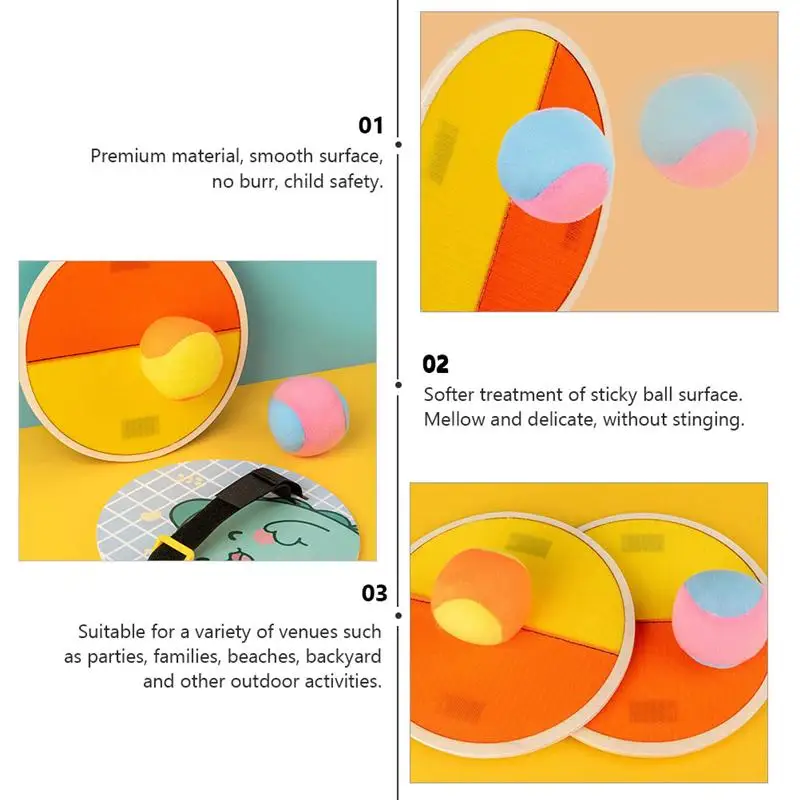 01
Premium material, smooth surface, no burr, child safety.

02
Softer treatment of sticky ball surface. Mellow and delicate, without stinging.

03
Suitable for a variety of venues such as parties, families, beaches, backyard and other outdoor activities.