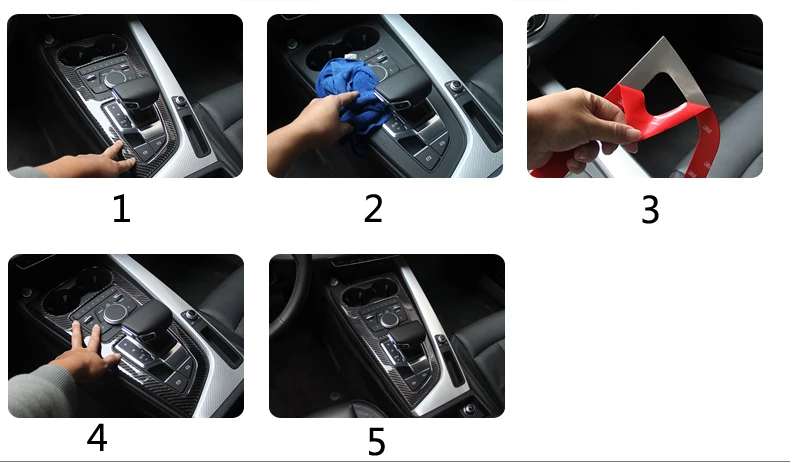 1

2

3

4

5