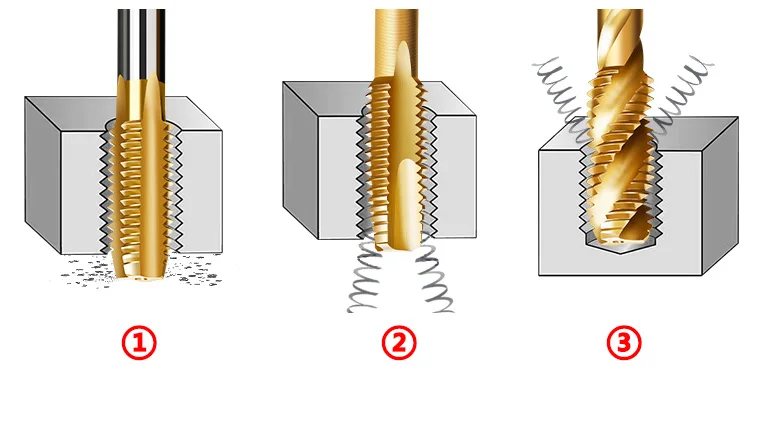 ①

②

③