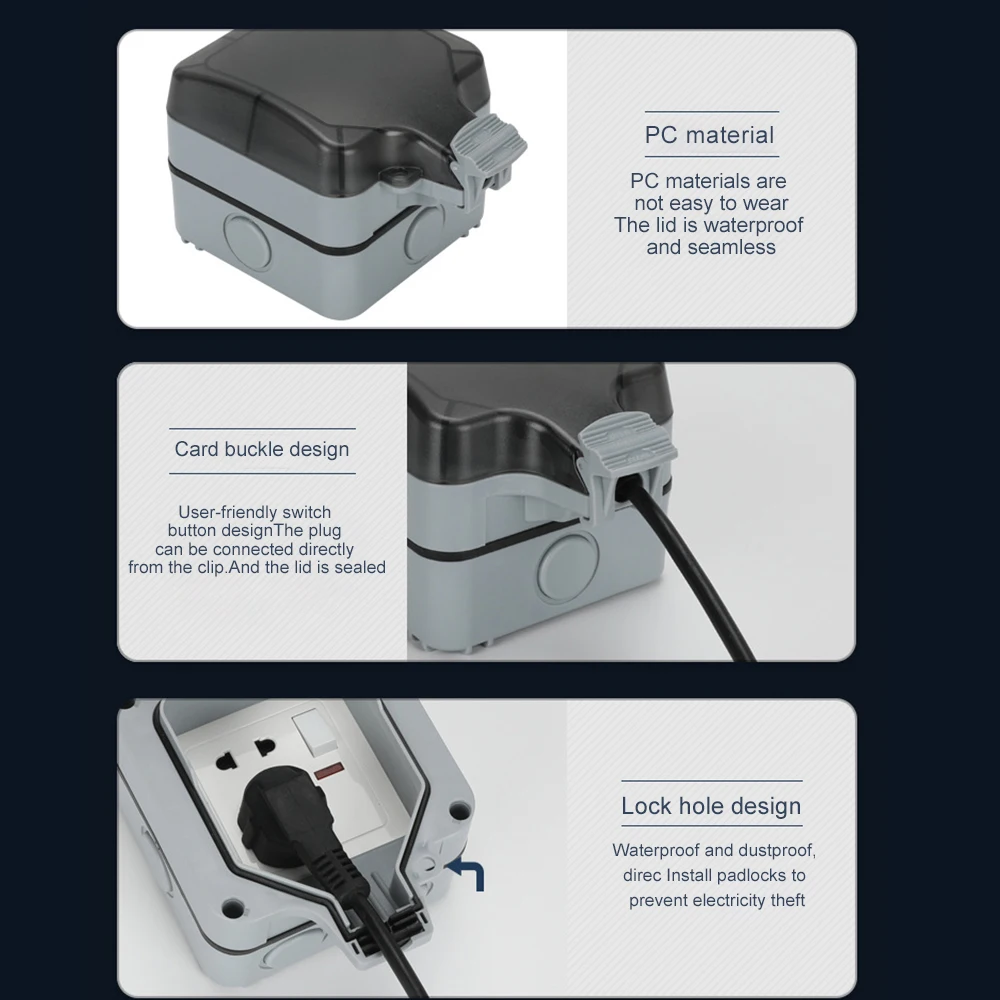 PC material

PC materials are not easy to wear The lid is waterproof and seamless

Card buckle design

User-friendly switch button designThe plug can be connected directly from the clip.And the lid is sealed

Lock hole design

Waterproof and dustproof, direc Install padlocks to prevent electricity theft