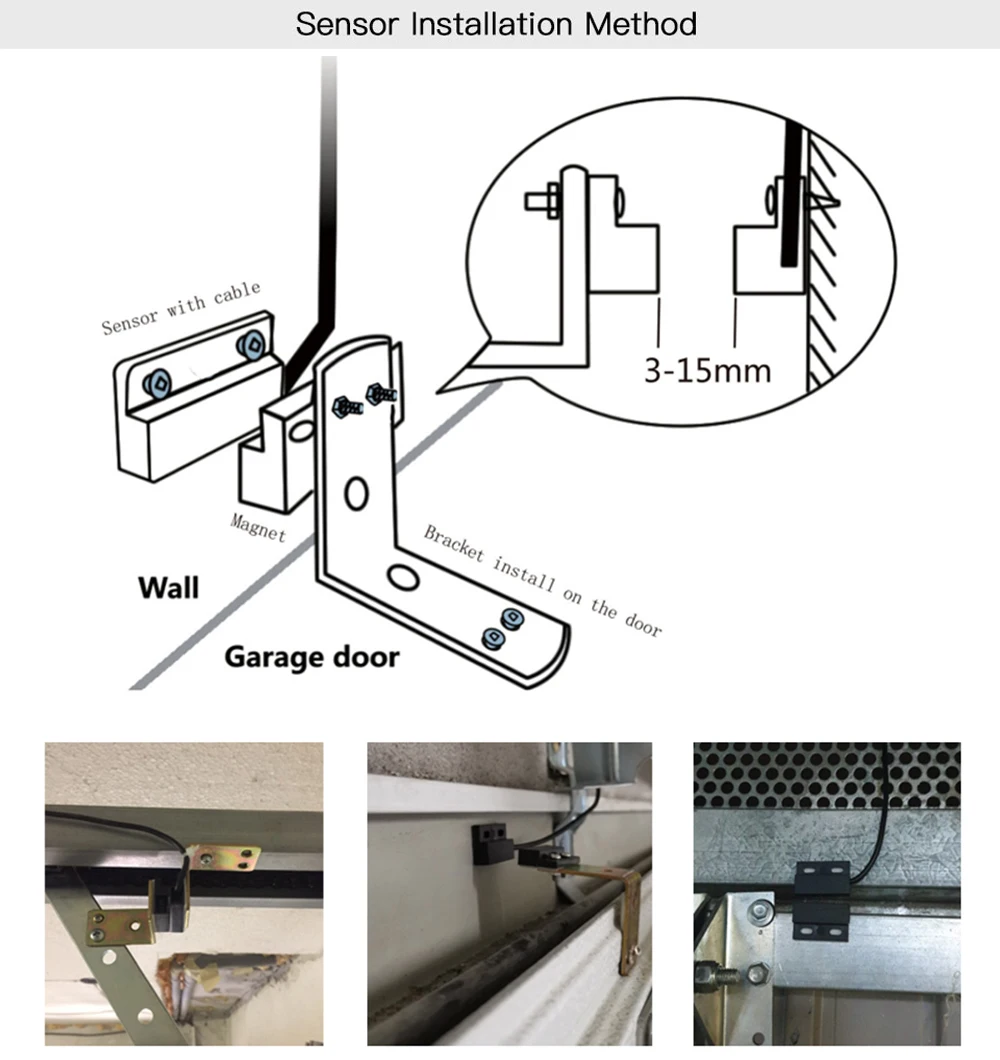 Sensor Installation Method

Sensor with cable

3-15mm

Magnet

Bracket install on the door

Wall

Garage door