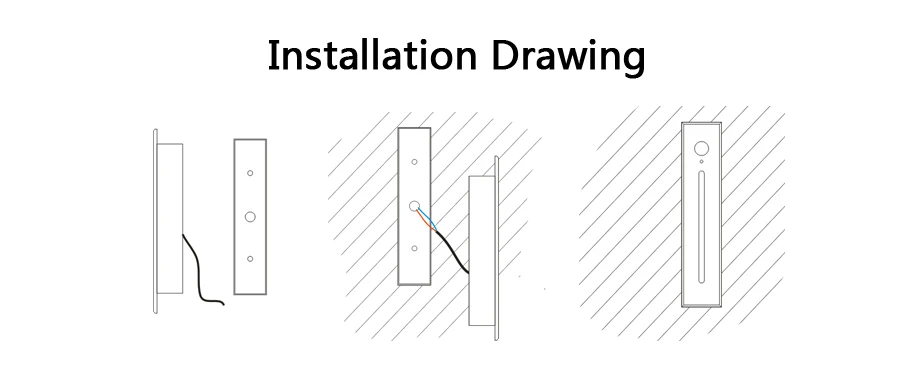 Installation Drawing