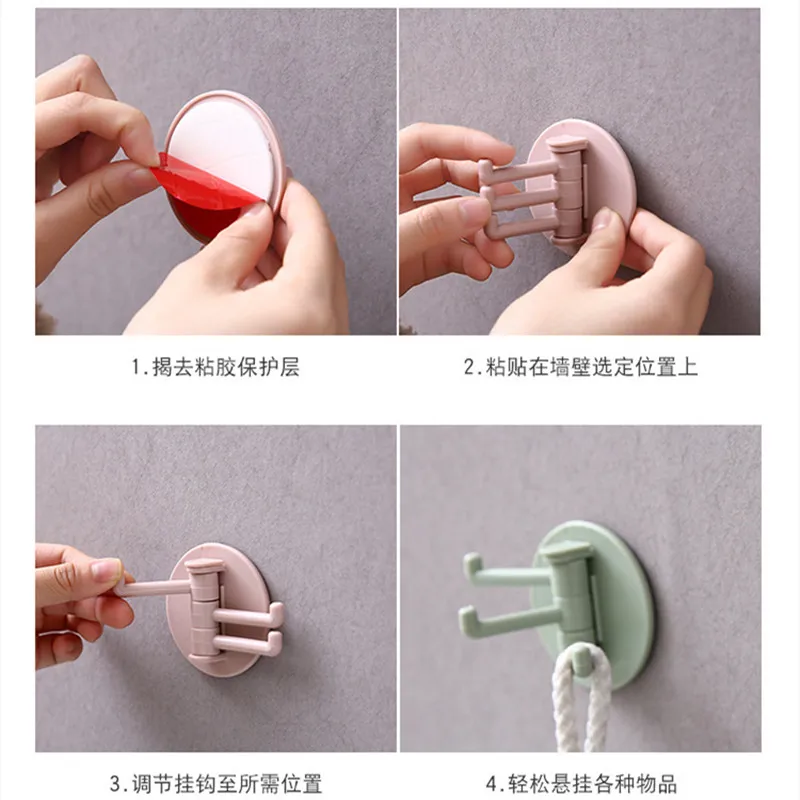 1.揭去粘胶保护层

2.粘贴在墙壁选定位置上

3.调节挂钩至所需位置

4.轻松悬挂各种物品