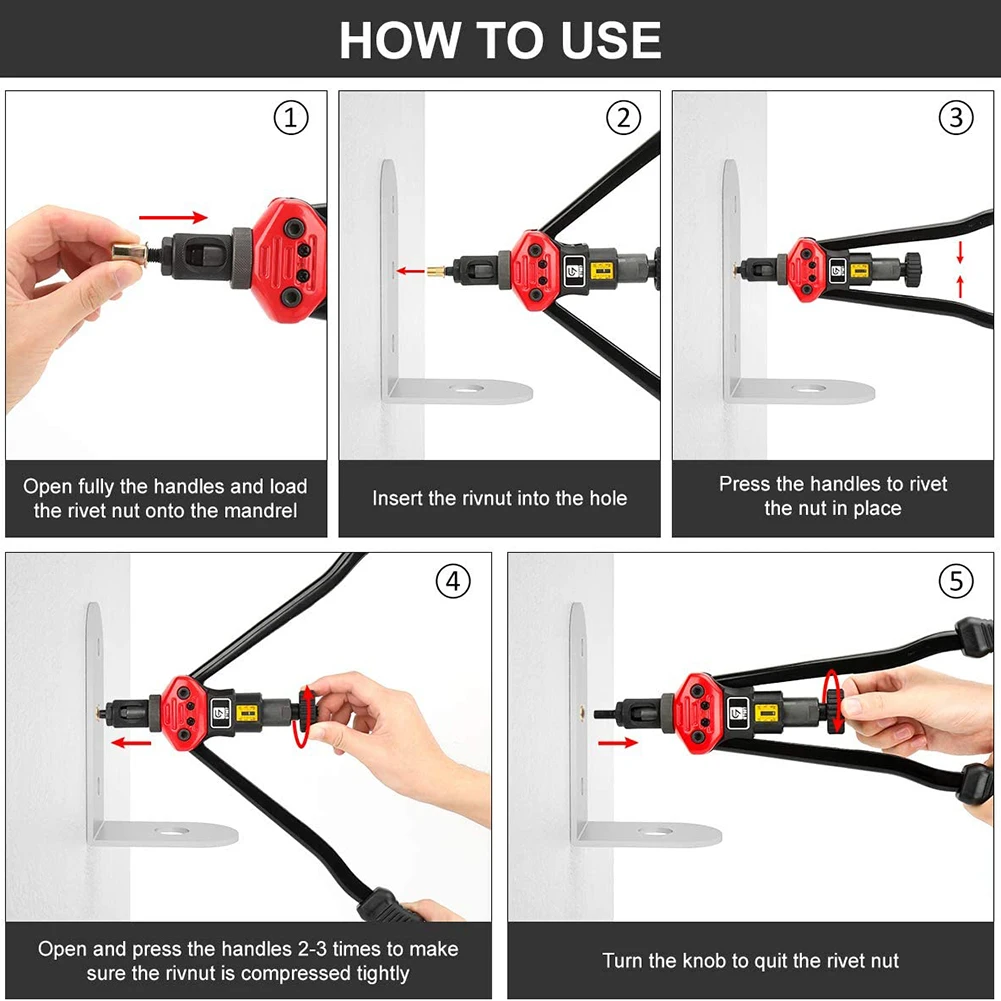 HOW TO USE

①

Open fully the handles and load the rivet nut onto the mandrel

②

Insert the rivnut into the hole

③

Press the handles to rivet the nut in place

④

Open and press the handles 2-3 times to make sure the rivnut is compressed tightly

⑤

Turn the knob to quit the rivet nut