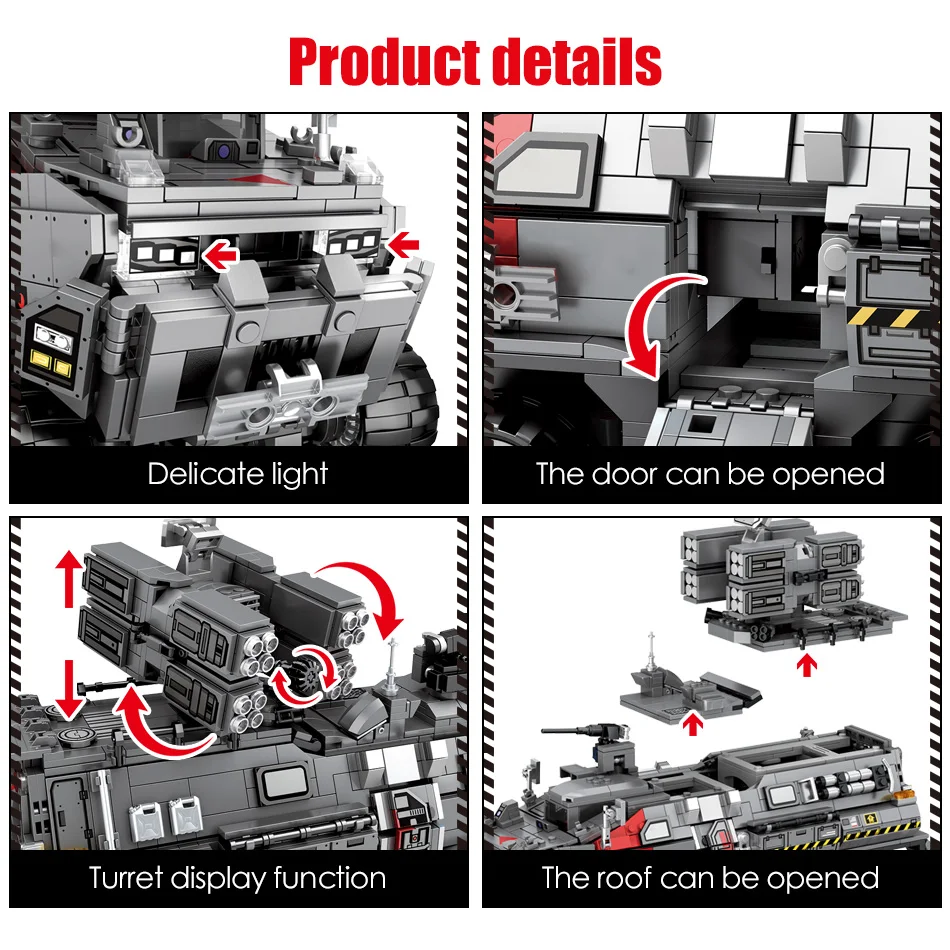 Product details

Delicate light

The door can be opened

Turret display function

The roof can be opened