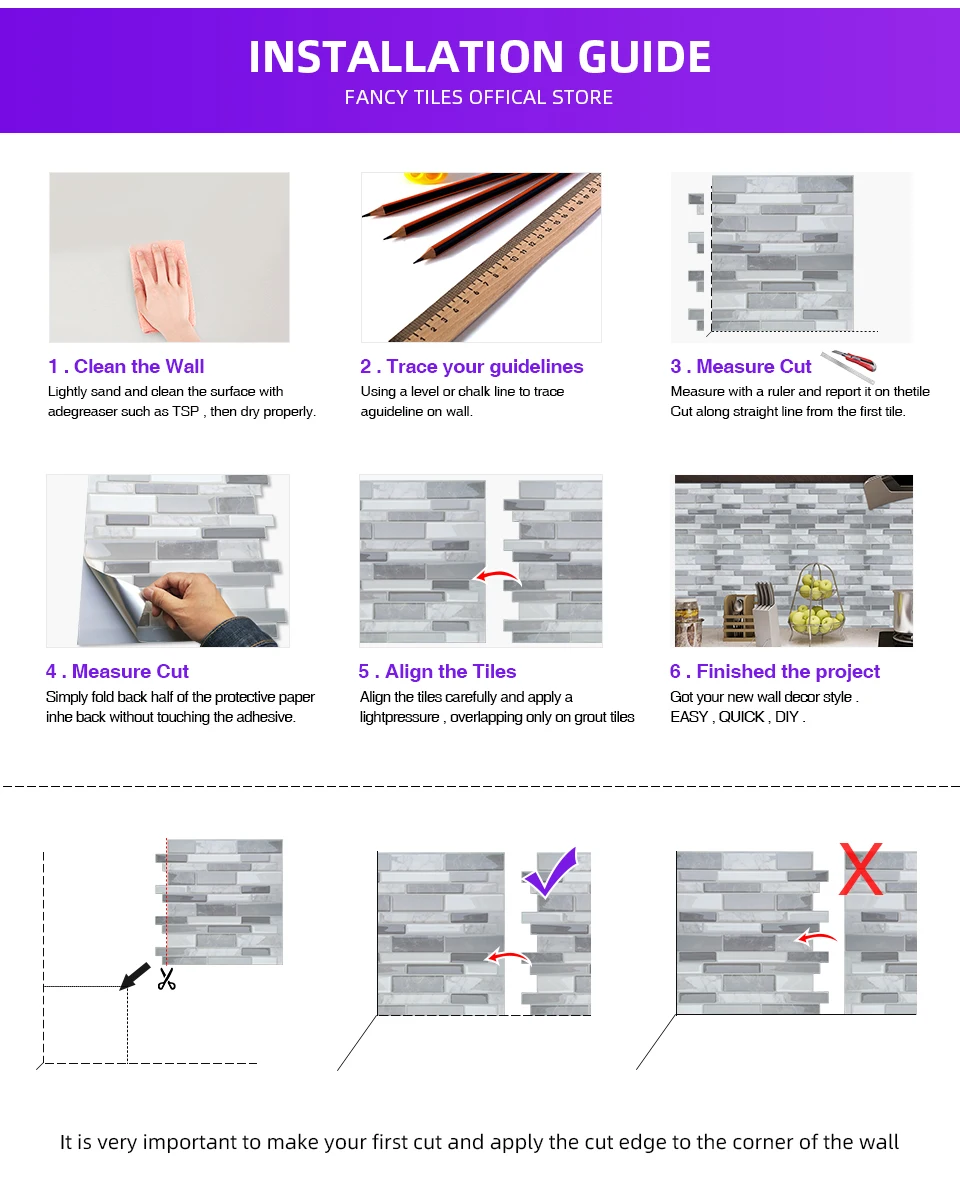 INSTALLATION GUIDE
FANCY TILES OFFICAL STORE

1 . Clean the Wall
Lightly sand and clean the surface with adegreaser such as TSP , then dry properly.

2 . Trace your guidelines
Using a level or chalk line to trace aguideline on wall.

3 . Measure Cut
Measure with a ruler and report it on thetile Cut along straight line from the first tile.

4 . Measure Cut
Simply fold back half of the protective paper inhe back without touching the adhesive.

5 . Align the Tiles
Align the tiles carefully and apply a lightpressure , overlapping only on grout tiles

6 . Finished the project
Got your new wall decor style .
EASY , QUICK , DIY .

It is very important to make your first cut and apply the cut edge to the corner of the wall