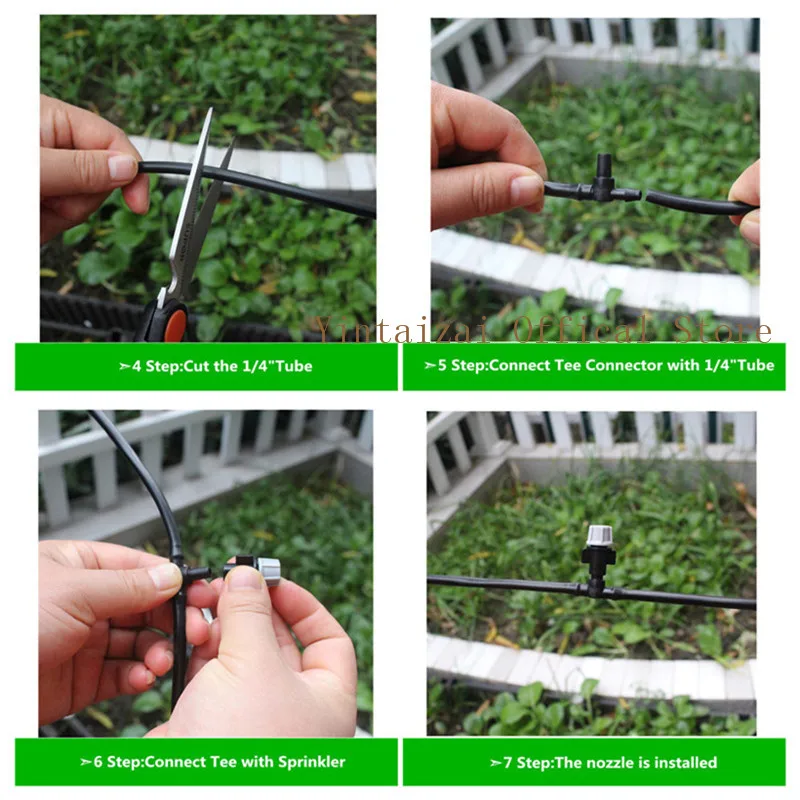 Yintaizai Offical Store

➢4 Step:Cut the 1/4"Tube

➢5 Step:Connect Tee Connector with 1/4"Tube

➢6 Step:Connect Tee with Sprinkler

➢7 Step:The nozzle is installed