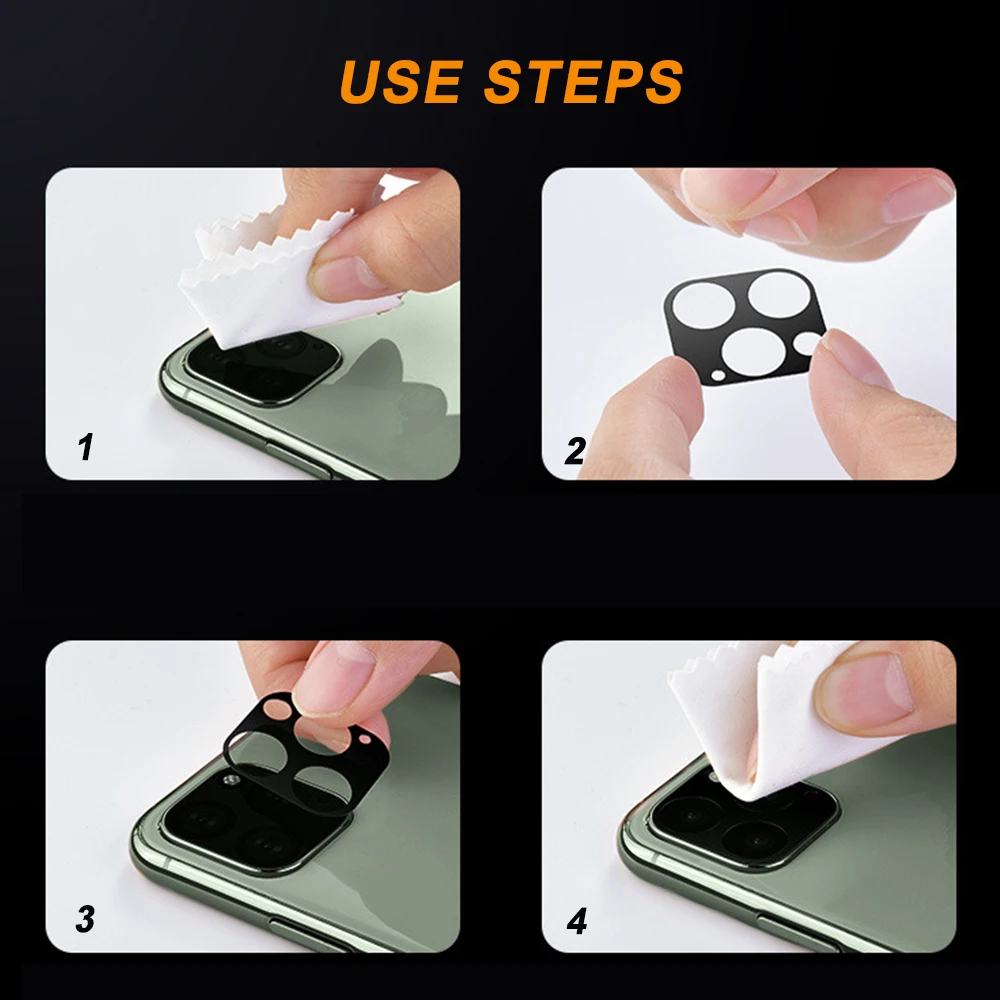 USE STEPS

1

2

3

4