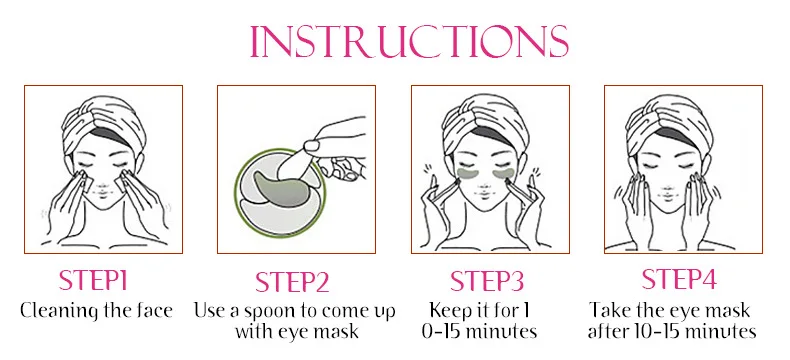 INSTRUCTIONS

STEP1
Cleaning the face

STEP2
Use a spoon to come up with eye mask

STEP3
Keep it for 1 0-15 minutes

STEP4
Take the eye mask after 10-15 minutes