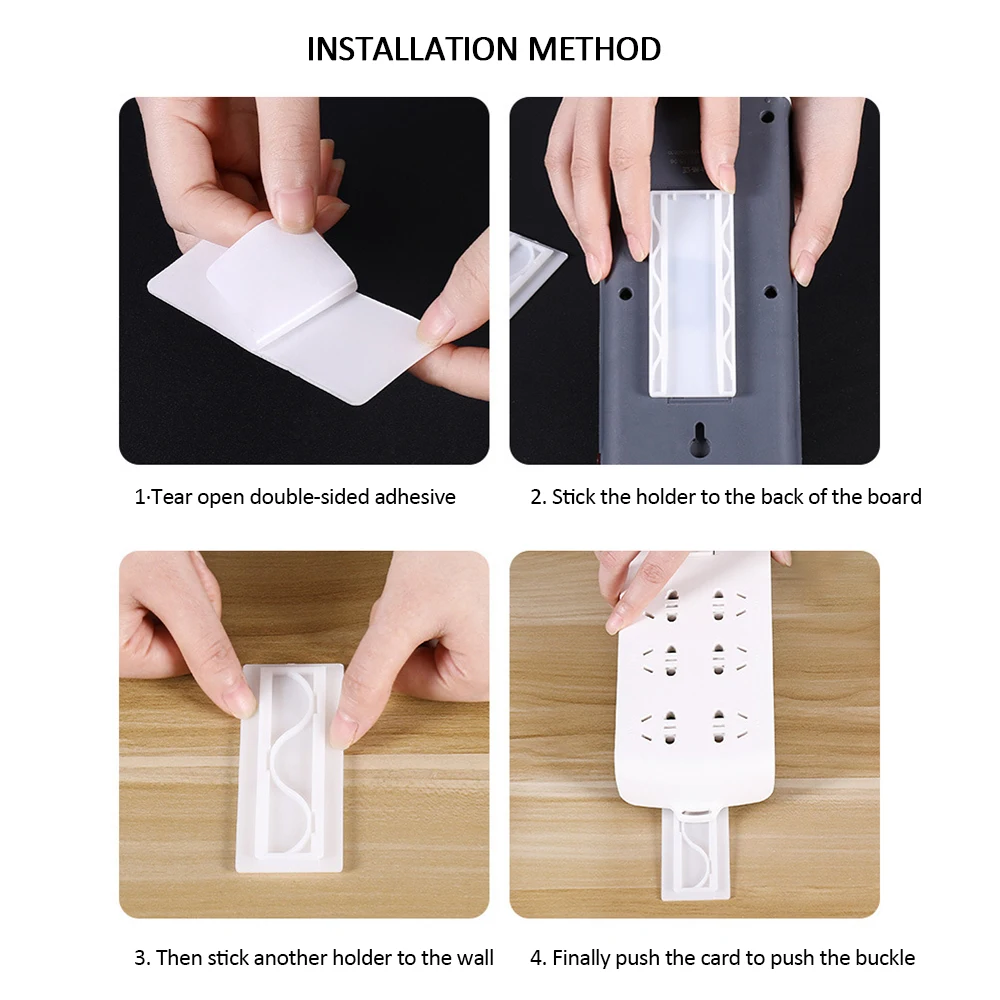 INSTALLATION METHOD

1·Tear open double-sided adhesive

2. Stick the holder to the back of the board

3. Then stick another holder to the wall

4. Finally push the card to push the buckle