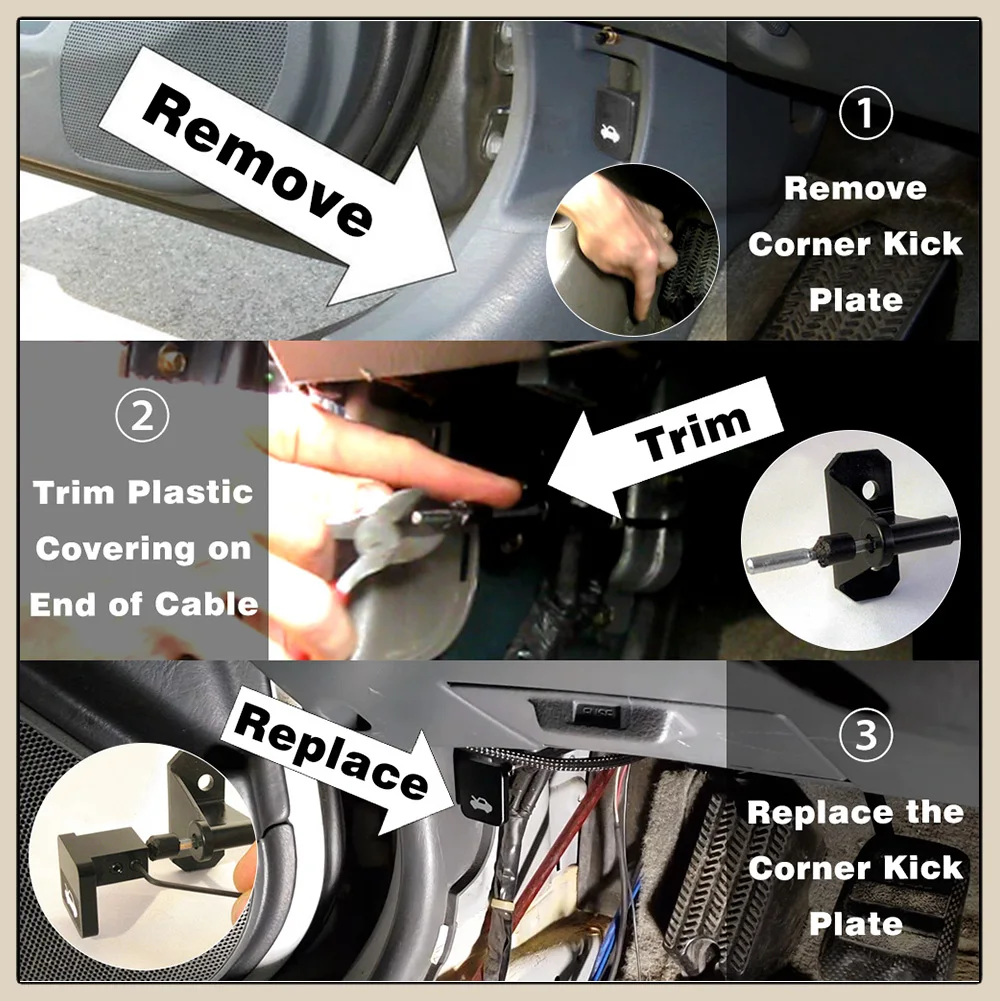 Remove

1

Remove Corner Kick Plate

2

Trim Plastic Covering on End of Cable

Trim

Replace

3

Replace the Corner Kick Plate