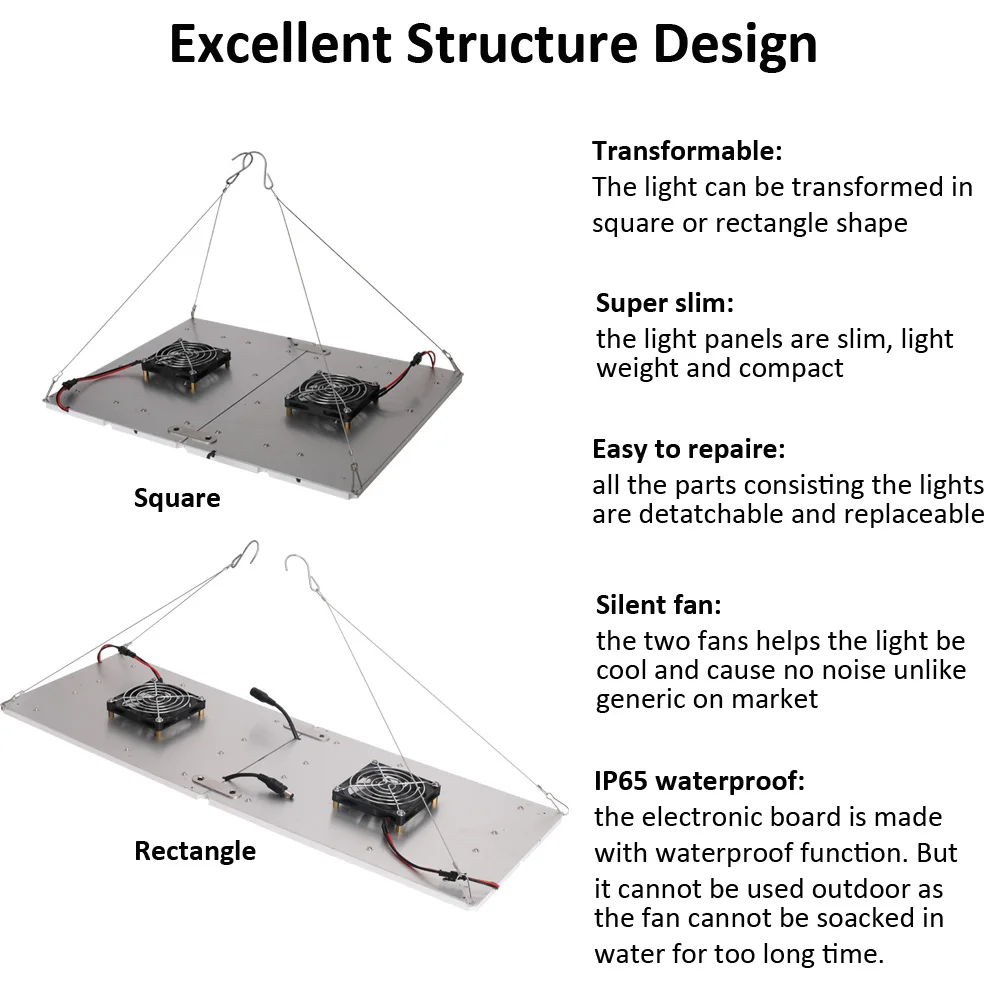 Excellent Structure Design

Square

Rectangle

Transformable:
The light can be transformed in square or rectangle shape

Super slim:
the light panels are slim, light weight and compact

Easy to repaire:
all the parts consisting the lights are detatchable and replaceable

Silent fan:
the two fans helps the light be cool and cause no noise unlike generic on market

IP65 waterproof:
the electronic board is made with waterproof function. But it cannot be used outdoor as the fan cannot be soacked in water for too long time.