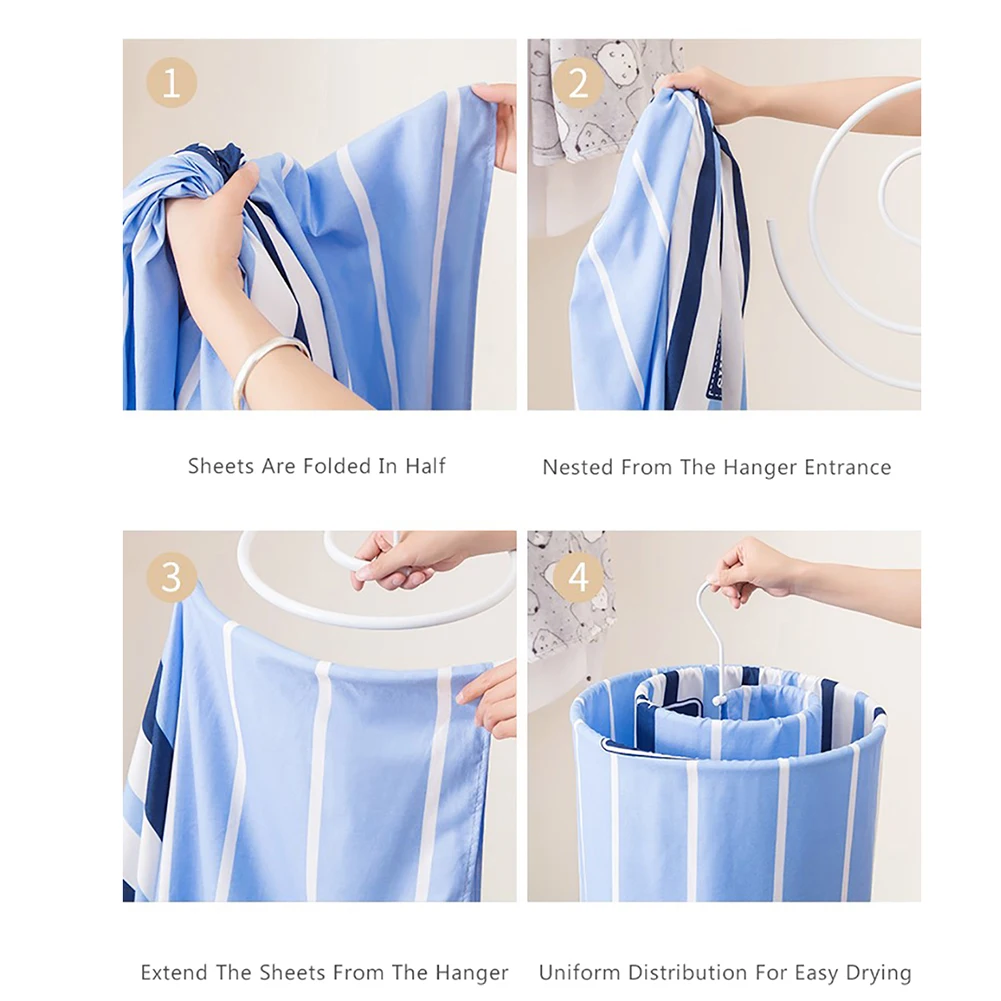 1

Sheets Are Folded In Half

2

Nested From The Hanger Entrance

3

Extend The Sheets From The Hanger

4

Uniform Distribution For Easy Drying