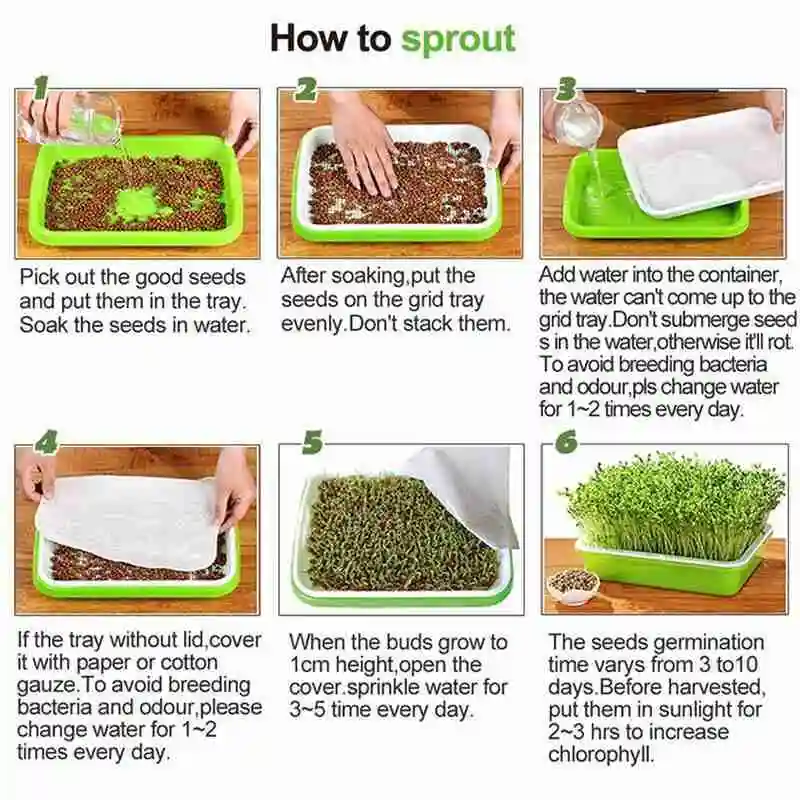 How to sprout

1

Pick out the good seeds and put them in the tray. Soak the seeds in water.

2

After soaking,put the seeds on the grid tray evenly.Don't stack them.

3

Add water into the container, the water can't come up to the grid tray.Don't submerge seed s in the water,otherwise it'll rot. To avoid breeding bacteria and odour,pls change water for 1~2 times every day.

4

If the tray without lid,cover it with paper or cotton gauze.To avoid breeding bacteria and odour,please change water for 1~2 times every day.

5

When the buds grow to 1cm height,open the cover.sprinkle water for 3~5 time every day.

6

The seeds germination time varys from 3 to10 days.Before harvested, put them in sunlight for 2~3 hrs to increase chlorophyll.