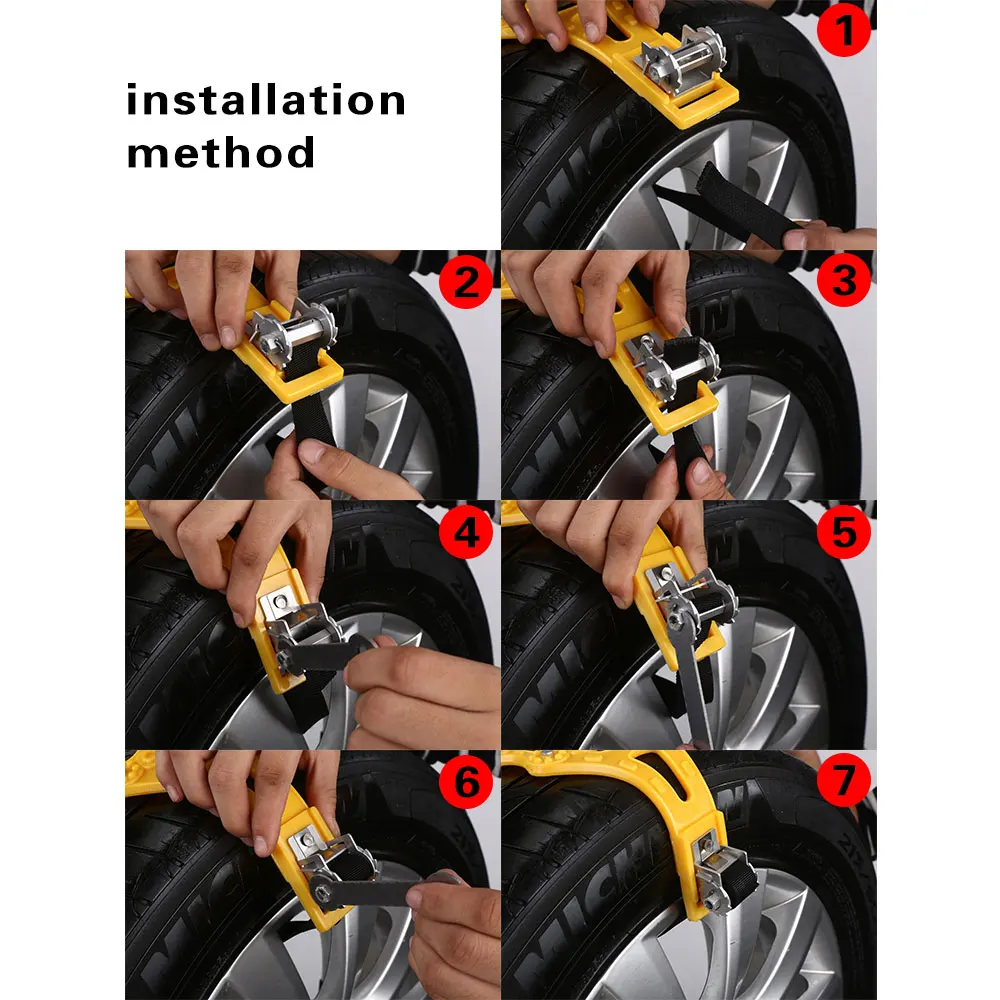 installation method

1

2

3

4

5

6

7