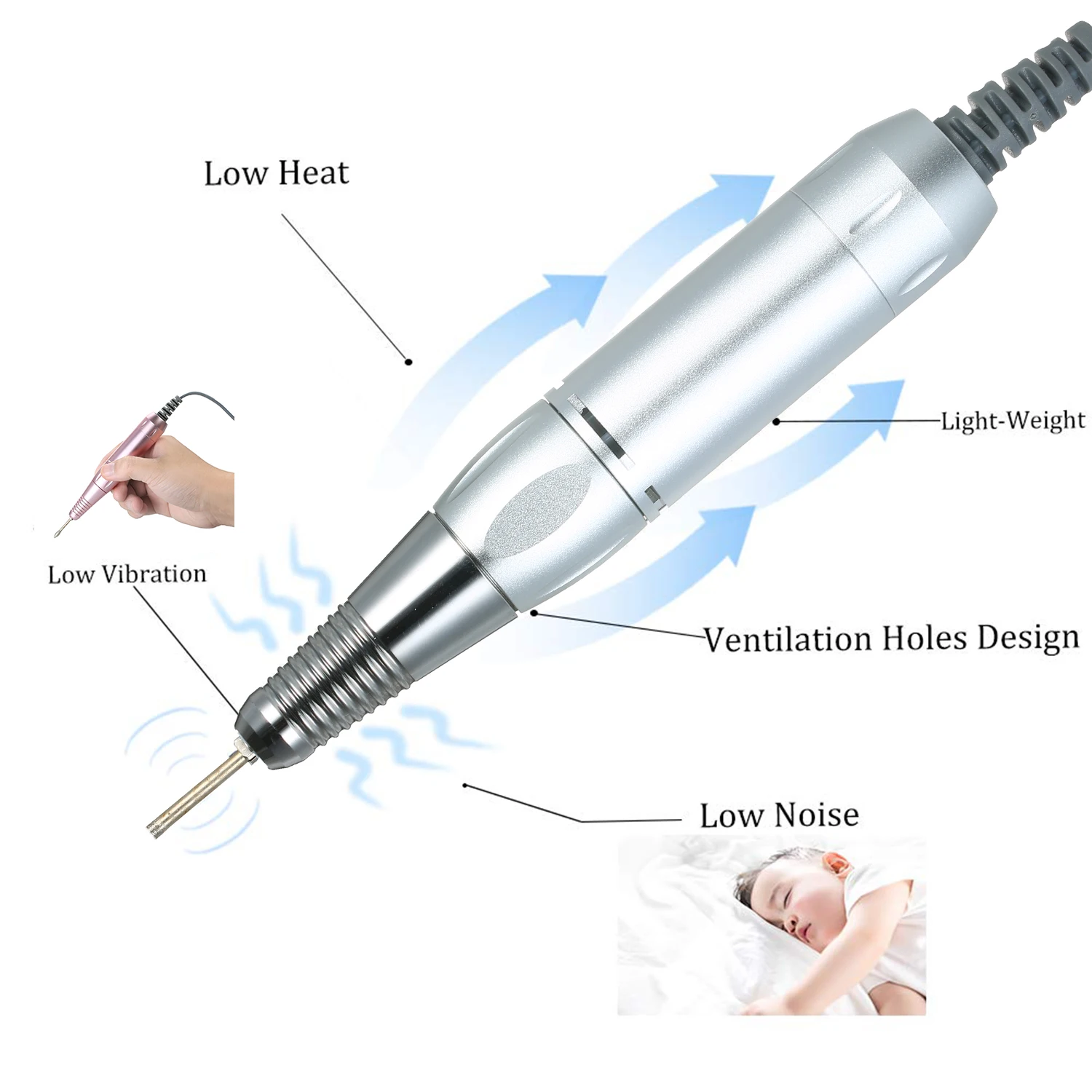 Low Heat

Light-Weight

Low Vibration

Ventilation Holes Design

Low Noise