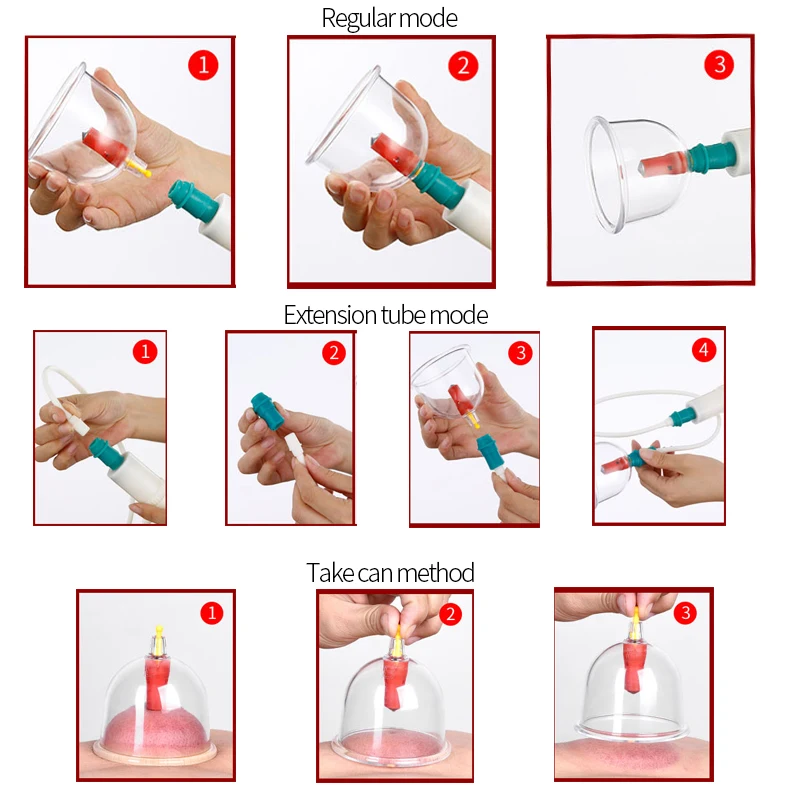 Regular mode

1

2

3

Extension tube mode

1

2

3

4

Take can method

1

2

3