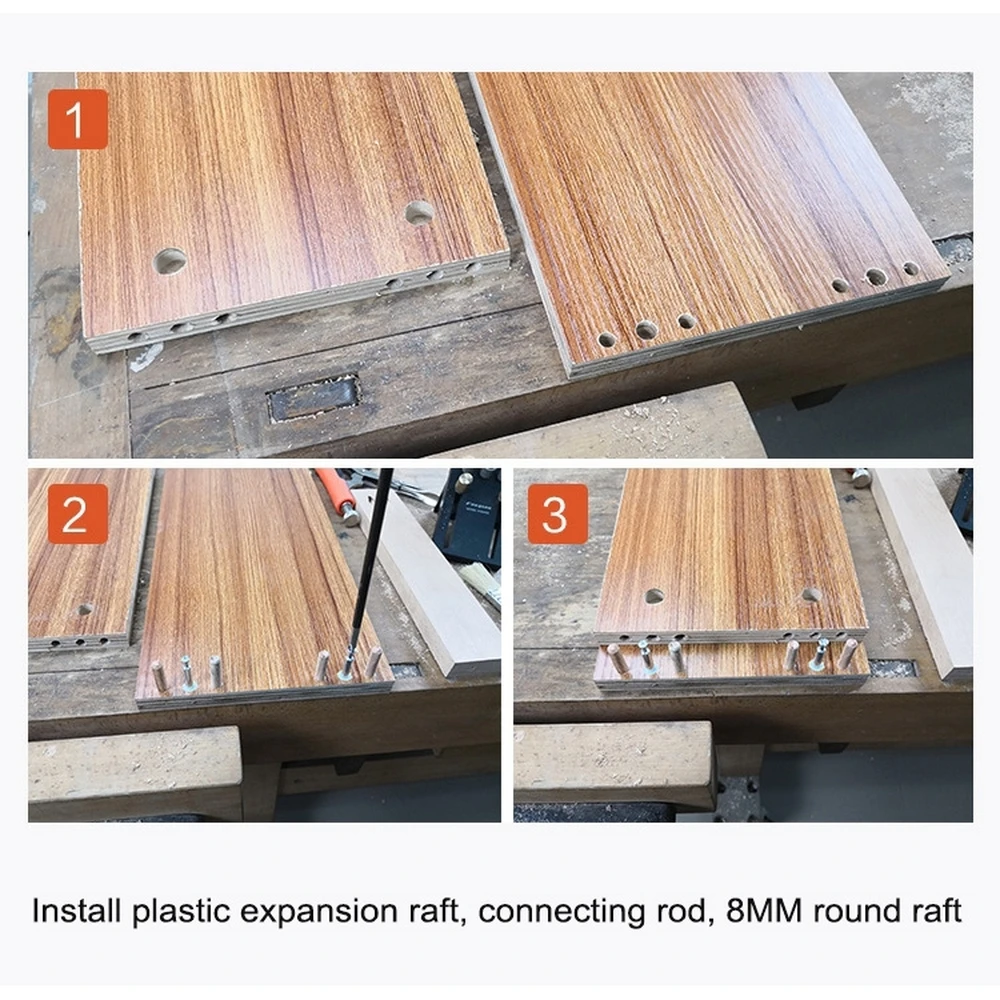 1

2

3

Install plastic expansion raft, connecting rod, 8MM round raft