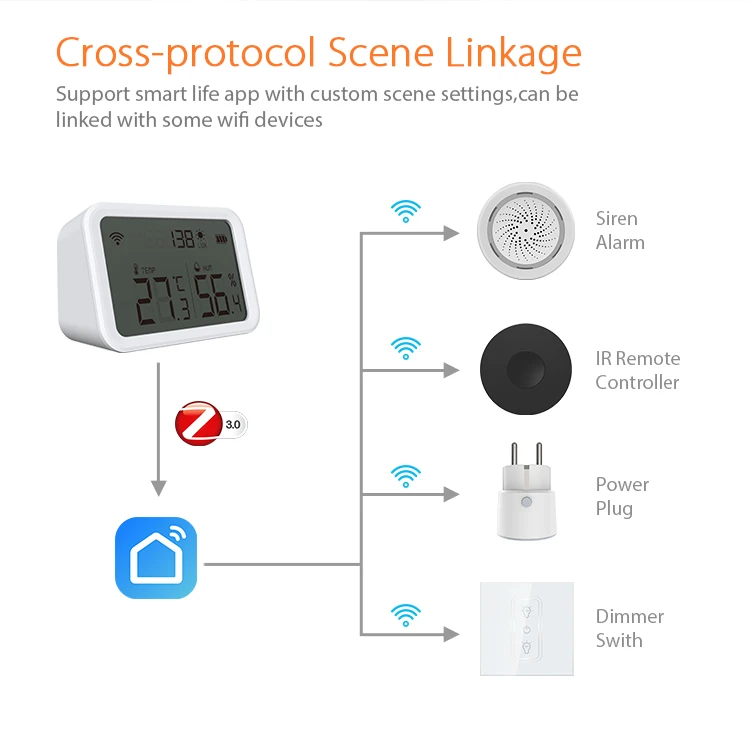 Cross-protocol Scene Linkage

Support smart life app with custom scene settings,can be linked with some wifi devices

138

TEMP

27.3 °C

HUM

56.4 %

3.0

Siren Alarm

IR Remote Controller

Power Plug

Dimmer Swith