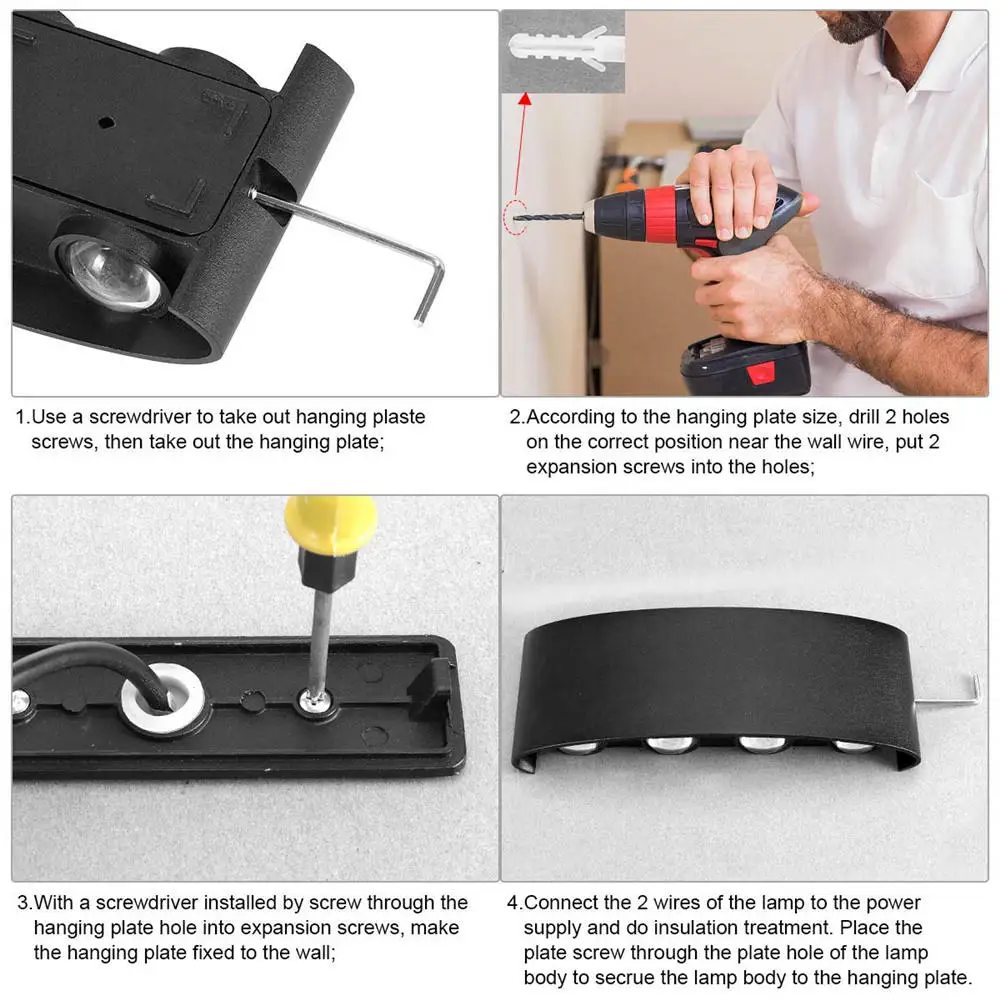 1.Use a screwdriver to take out hanging plaste screws, then take out the hanging plate;

2.According to the hanging plate size, drill 2 holes on the correct position near the wall wire, put 2 expansion screws into the holes;

3.With a screwdriver installed by screw through the hanging plate hole into expansion screws, make the hanging plate fixed to the wall;

4.Connect the 2 wires of the lamp to the power supply and do insulation treatment. Place the plate screw through the plate hole of the lamp body to secrue the lamp body to the hanging plate.