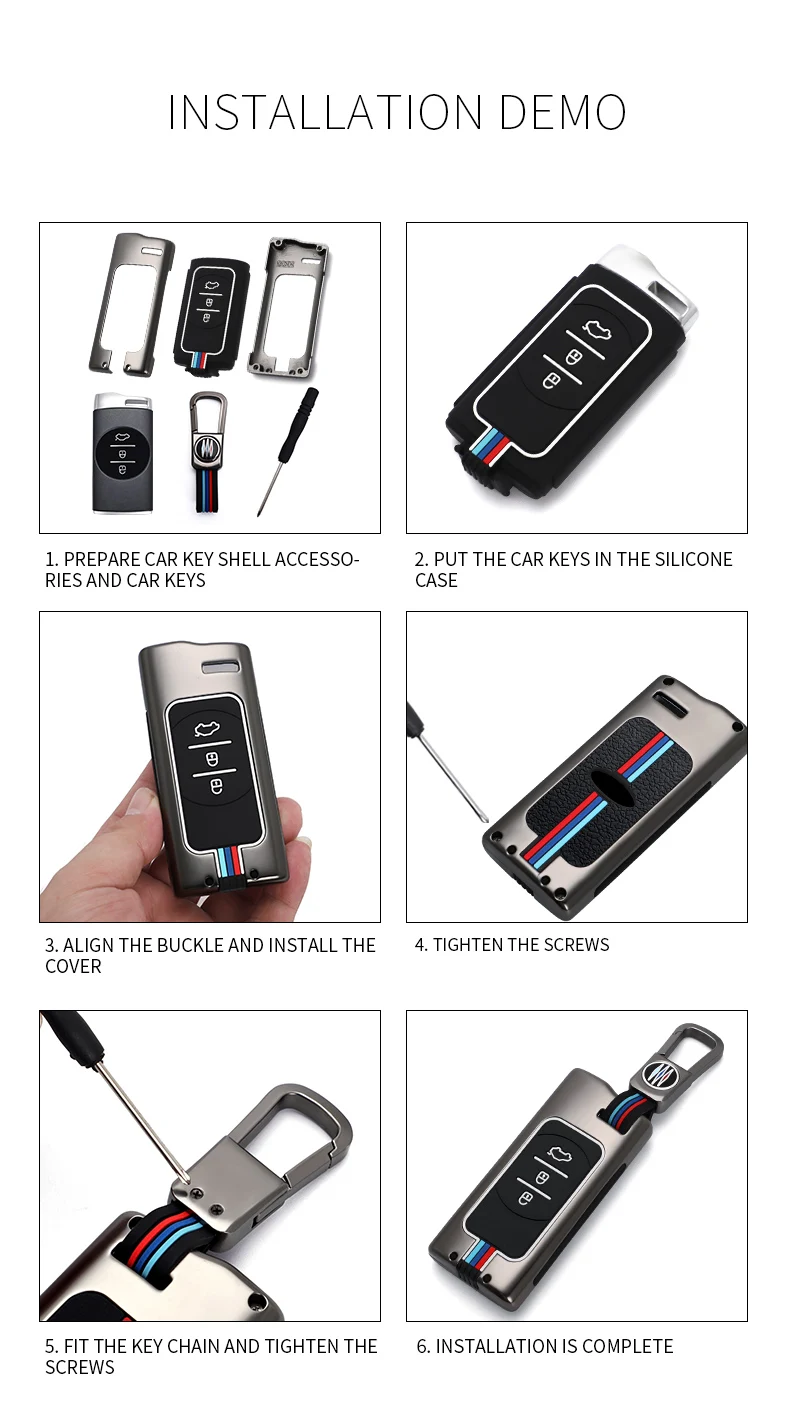 INSTALLATION DEMO

1. PREPARE CAR KEY SHELL ACCESSORIES AND CAR KEYS

2. PUT THE CAR KEYS IN THE SILICONE CASE

3. ALIGN THE BUCKLE AND INSTALL THE COVER

4. TIGHTEN THE SCREWS

5. FIT THE KEY CHAIN AND TIGHTEN THE SCREWS

6. INSTALLATION IS COMPLETE