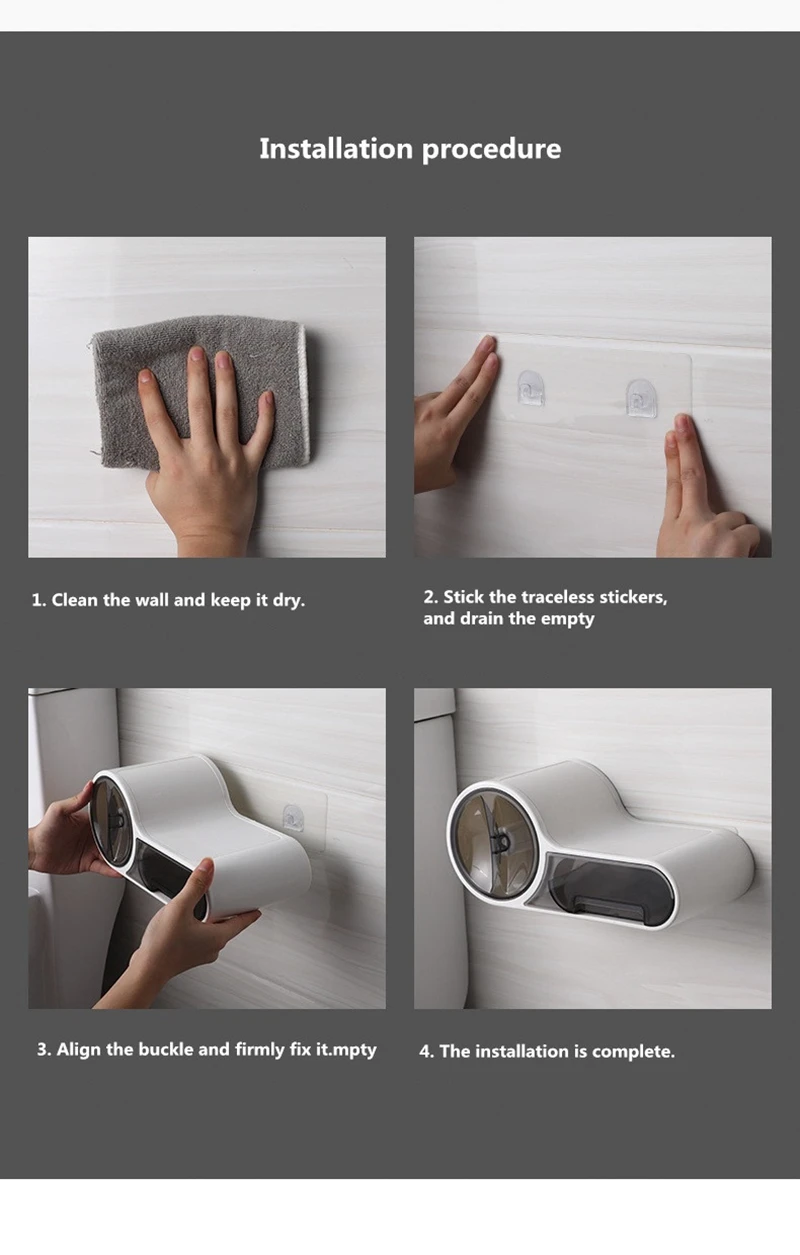 Installation procedure

1. Clean the wall and keep it dry.

2. Stick the traceless stickers, and drain the empty

3. Align the buckle and firmly fix it.mpty

4. The installation is complete.