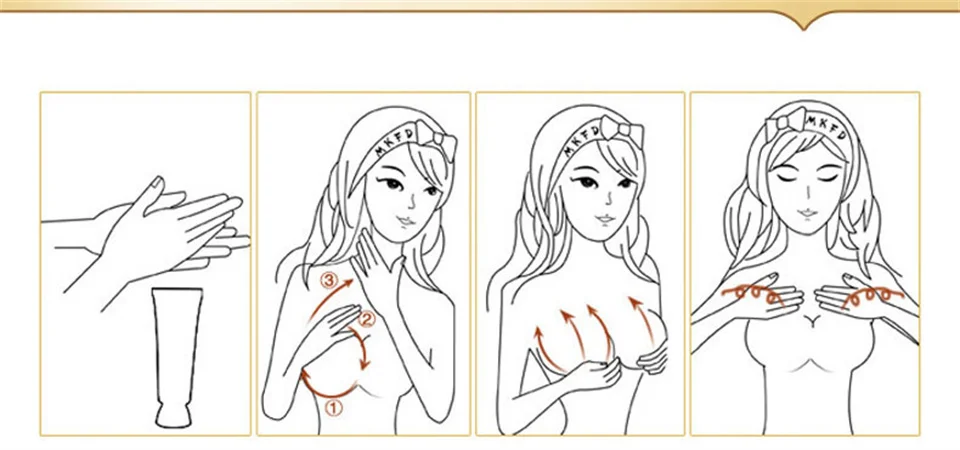 MKFD
③
②
①
MKFD
MKFD