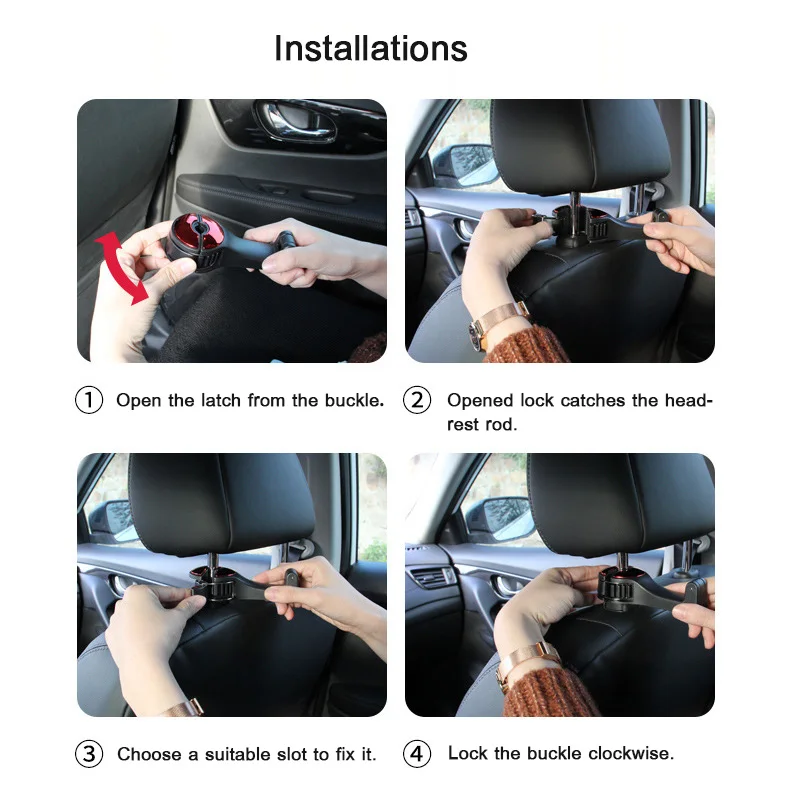 Installations

① Open the latch from the buckle.

② Opened lock catches the headrest rod.

③ Choose a suitable slot to fix it.

④ Lock the buckle clockwise.