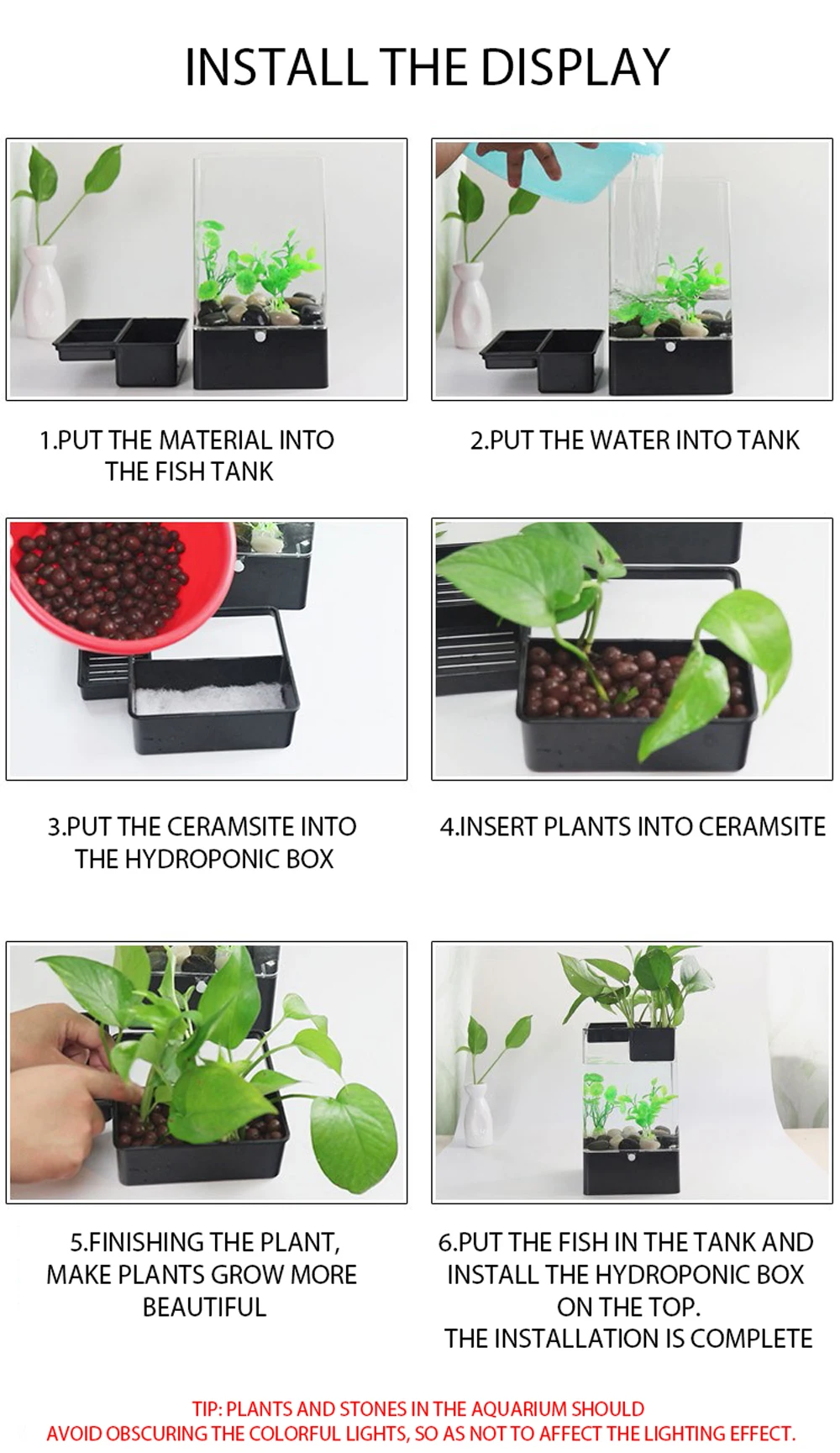 INSTALL THE DISPLAY

1.PUT THE MATERIAL INTO THE FISH TANK

2.PUT THE WATER INTO TANK

3.PUT THE CERAMSITE INTO THE HYDROPONIC BOX

4.INSERT PLANTS INTO CERAMSITE

5.FINISHING THE PLANT, MAKE PLANTS GROW MORE BEAUTIFUL

6.PUT THE FISH IN THE TANK AND INSTALL THE HYDROPONIC BOX ON THE TOP.
THE INSTALLATION IS COMPLETE

TIP: PLANTS AND STONES IN THE AQUARIUM SHOULD AVOID OBSCURING THE COLORFUL LIGHTS, SO AS NOT TO AFFECT THE LIGHTING EFFECT.